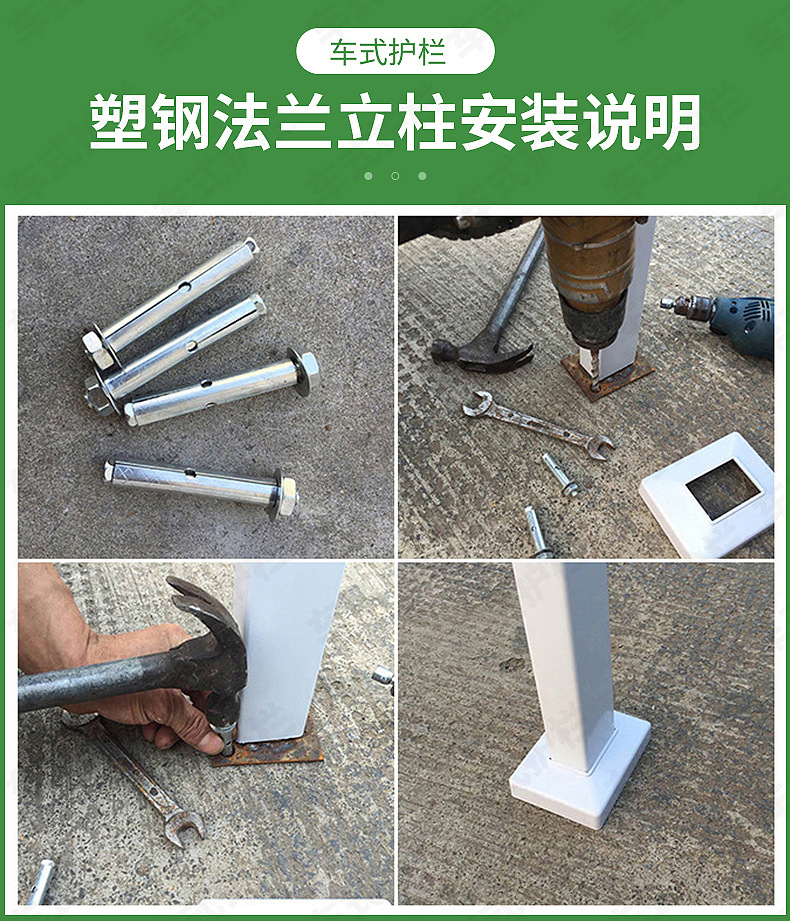 车式护栏

塑钢法兰立柱安装说明