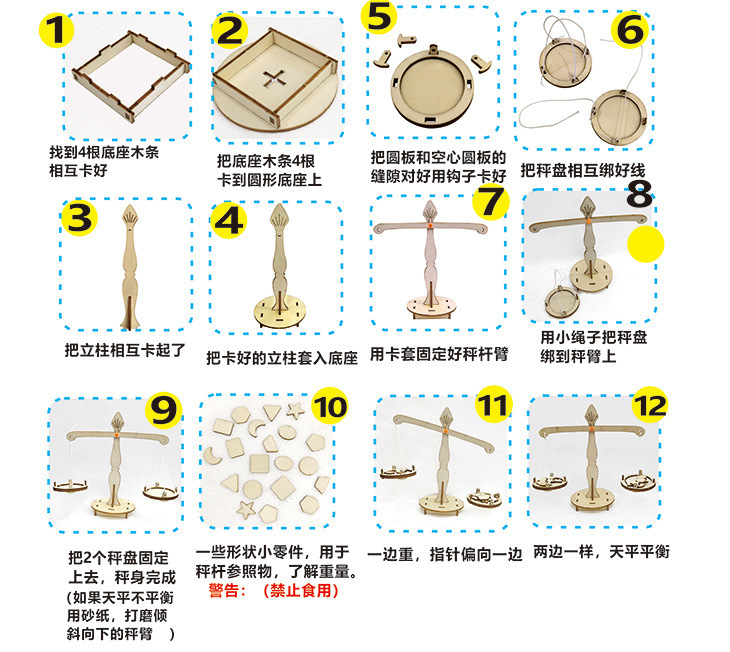 1
找到4根底座木条相互卡好

2
把底座木条4根卡到圆形底座上

5
把圆板和空心圆板的缝隙对好用钩子卡好

6
把秤盘相互绑好线

3
把立柱相互卡起了

4
把卡好的立柱套入底座

7
用卡套固定好秤杆臂

8
用小绳子把秤盘绑到秤臂上

9
把2个秤盘固定上去，秤身完成（如果天平不平衡用砂纸，打磨倾斜向下的秤臂 ）

10
一些形状小零件，用于秤杆参照物，了解重量。
警告：（禁止食用）

11
一边重，指针偏向一边

12
两边一样，天平平衡