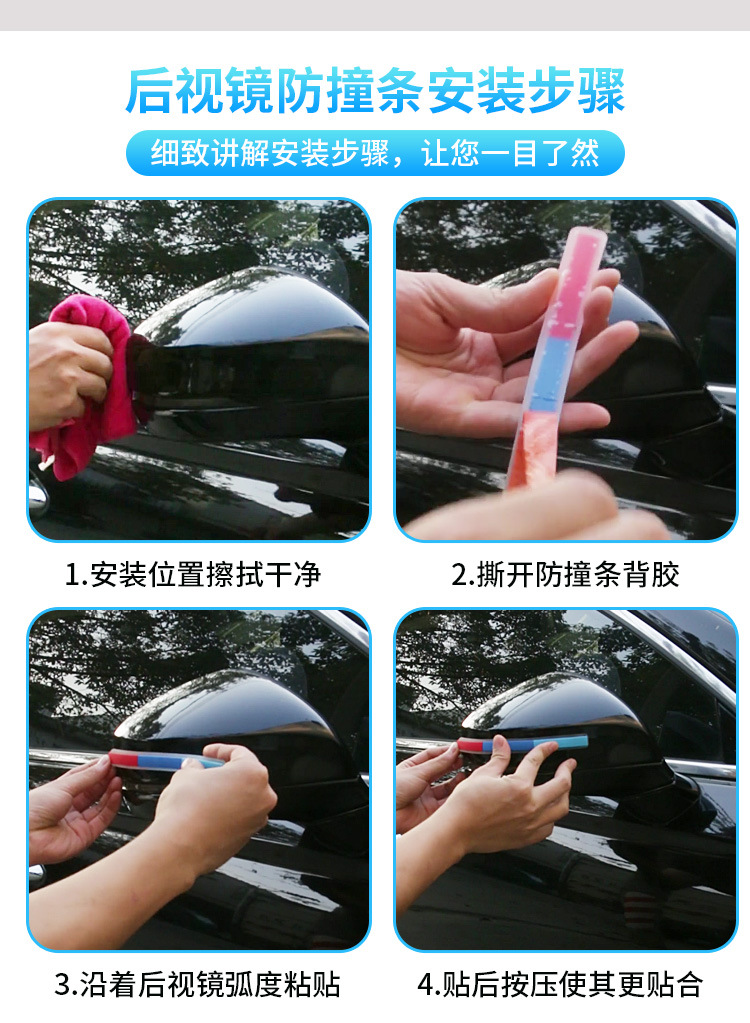 后视镜防撞条安装步骤

细致讲解安装步骤，让您一目了然

1.安装位置擦拭干净

2.撕开防撞条背胶

3.沿着后视镜弧度粘贴

4.贴后按压使其更贴合