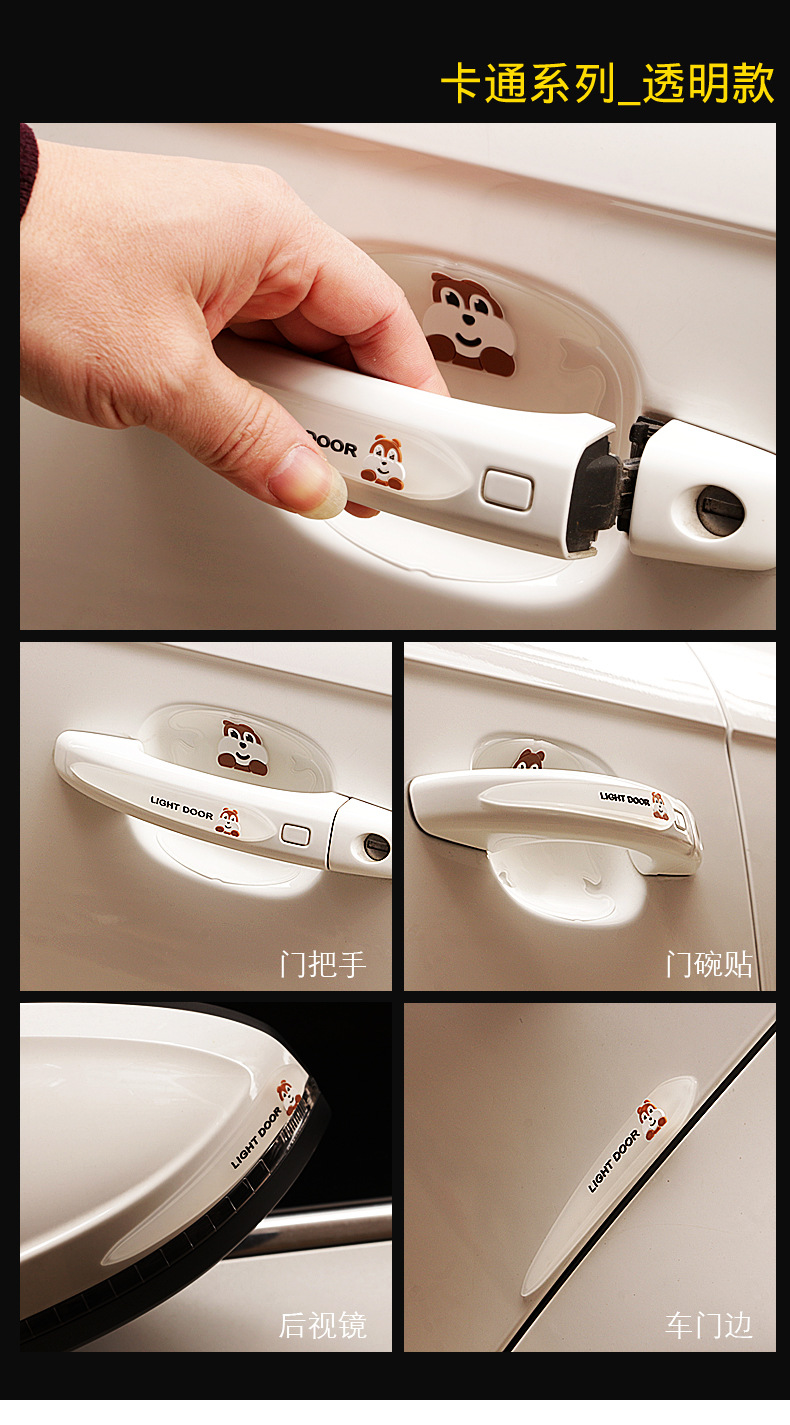 卡通系列_透明款

DOOR

LIGHT DOOR

门把手

LIGHT DOOR

门碗贴

LIGHT DOOR

后视镜

LIGHT DOOR

车门边