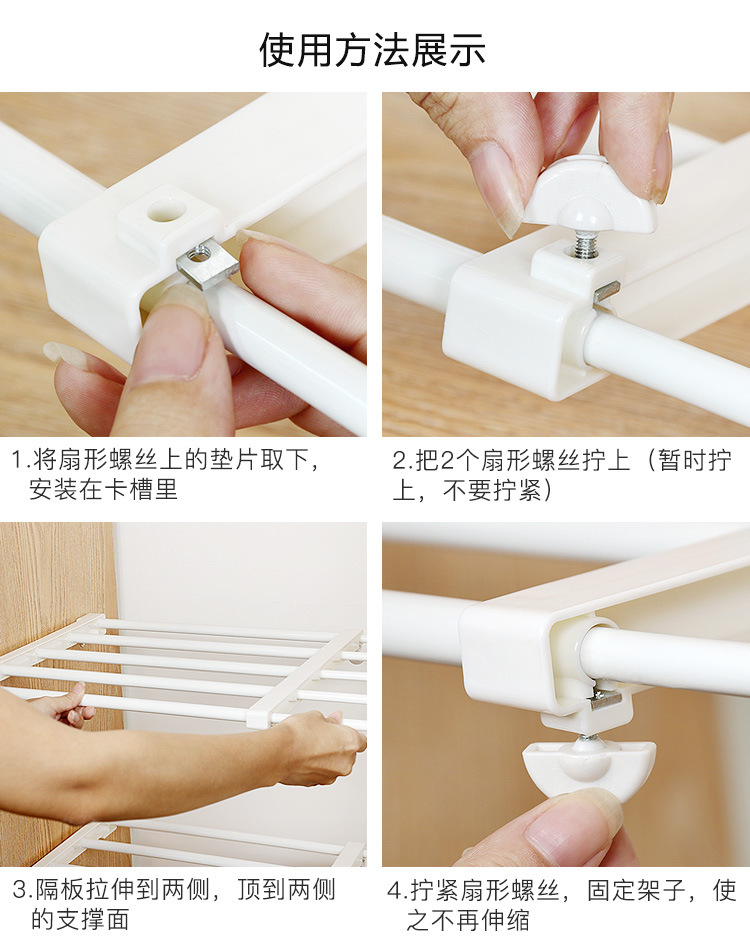 使用方法展示

1.将扇形螺丝上的垫片取下，安装在卡槽里

2.把2个扇形螺丝拧上（暂时拧上，不要拧紧）

3.隔板拉伸到两侧，顶到两侧的支撑面

4.拧紧扇形螺丝，固定架子，使之不再伸缩