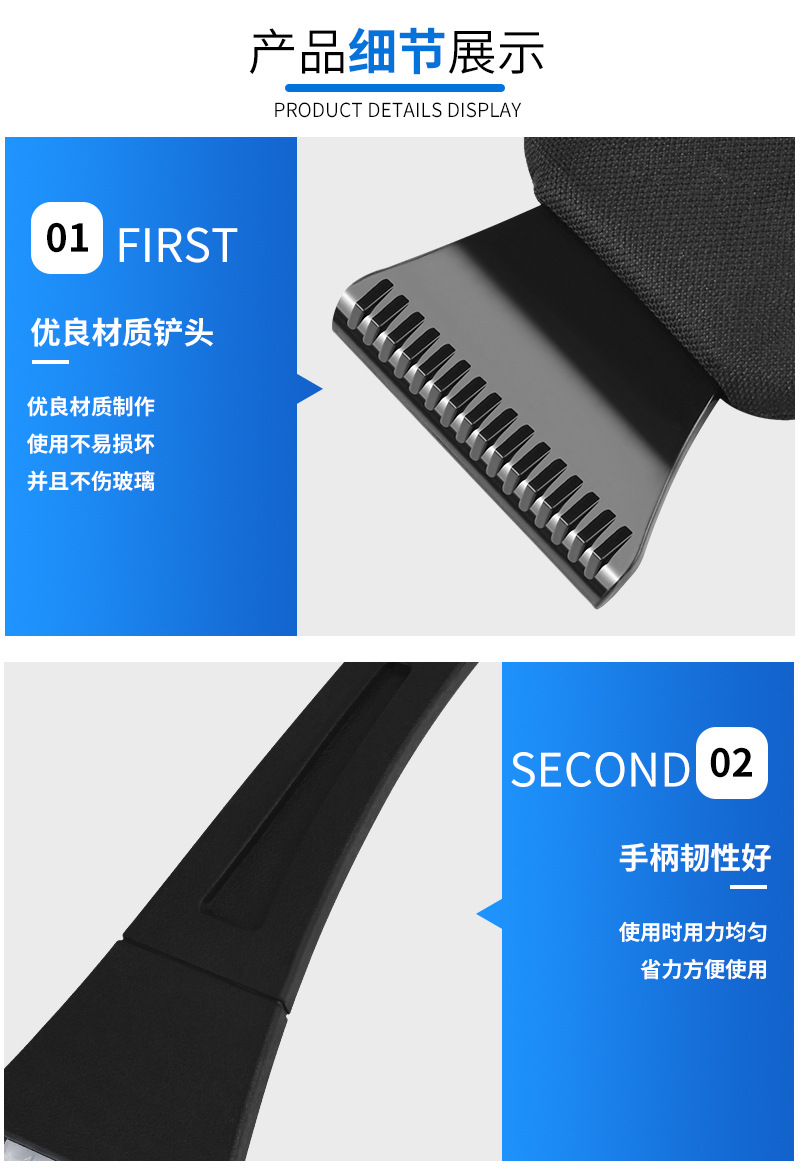 产品细节展示
PRODUCT DETAILS DISPLAY

01 FIRST

优良材质铲头

优良材质制作
使用不易损坏
并且不伤玻璃

SECOND 02

手柄韧性好

使用时用力均匀
省力方便使用