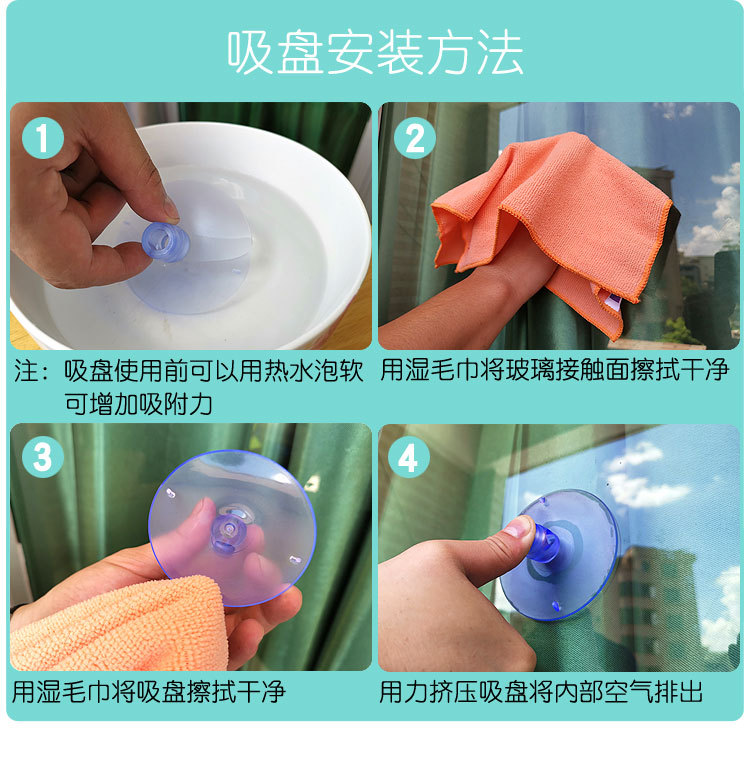 吸盘安装方法

1

注：吸盘使用前可以用热水泡软可增加吸附力

2

用湿毛巾将玻璃接触面擦拭干净

3

用湿毛巾将吸盘擦拭干净

4

用力挤压吸盘将内部空气排出