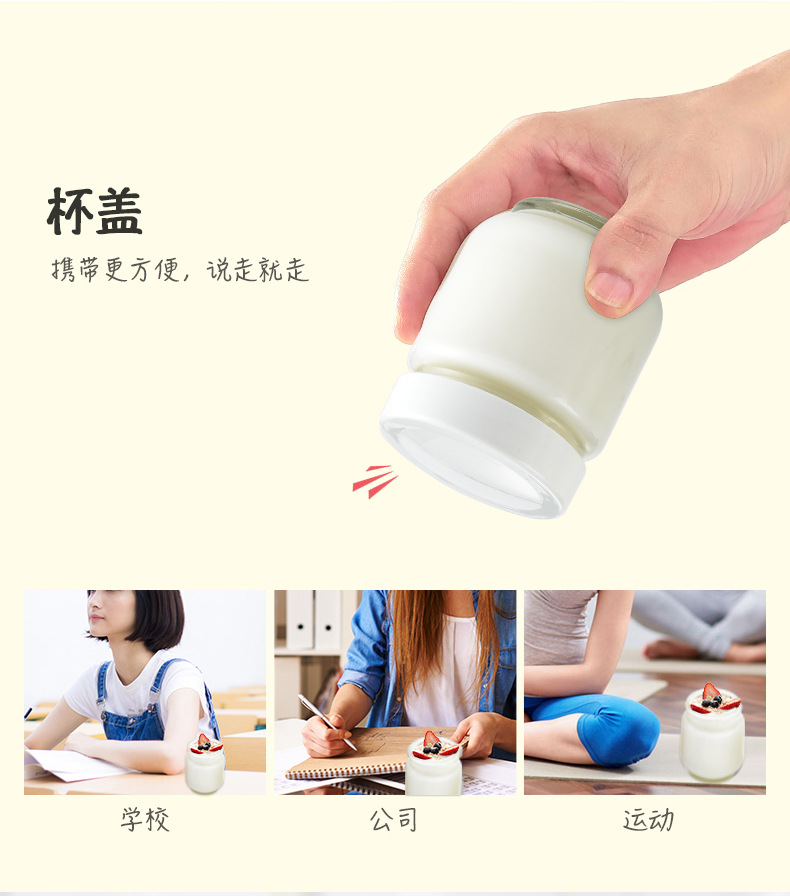 杯盖

携带更方便，说走就走

学校

公司

运动