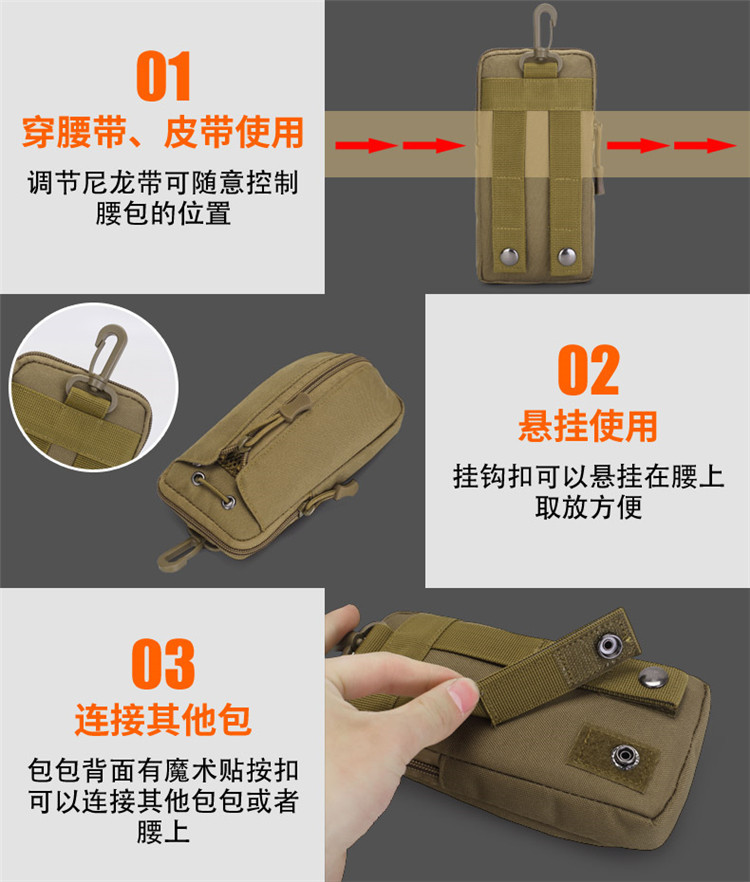 01
穿腰带、皮带使用
调节尼龙带可随意控制腰包的位置

02
悬挂使用
挂钩扣可以悬挂在腰上取放方便

03
连接其他包
包包背面有魔术贴按扣可以连接其他包包或者腰上