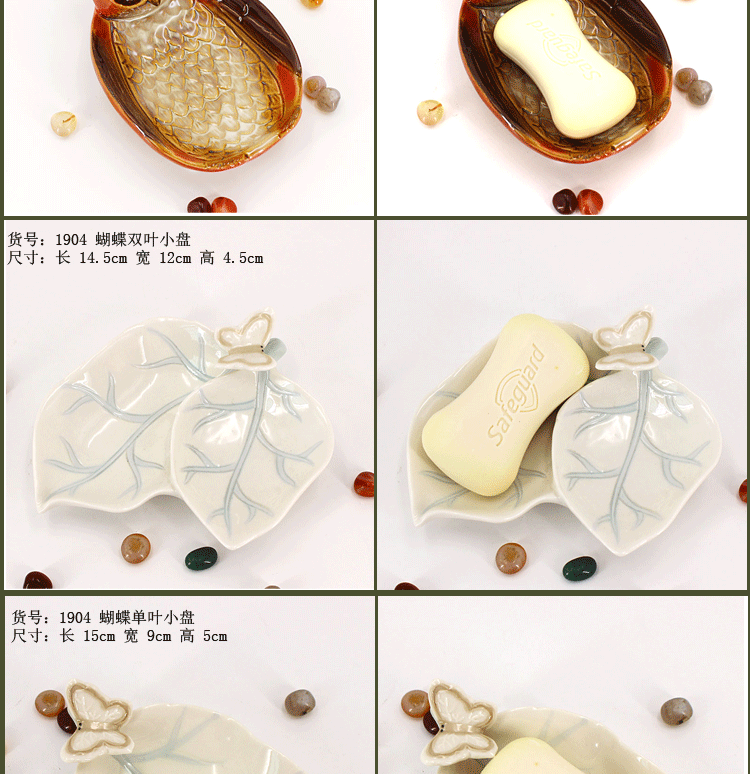 Safeguard

货号：1904 蝴蝶双叶小盘
尺寸：长 14.5cm 宽 12cm 高 4.5cm

Safeguard

货号：1904 蝴蝶单叶小盘
尺寸：长 15cm 宽 9cm 高 5cm