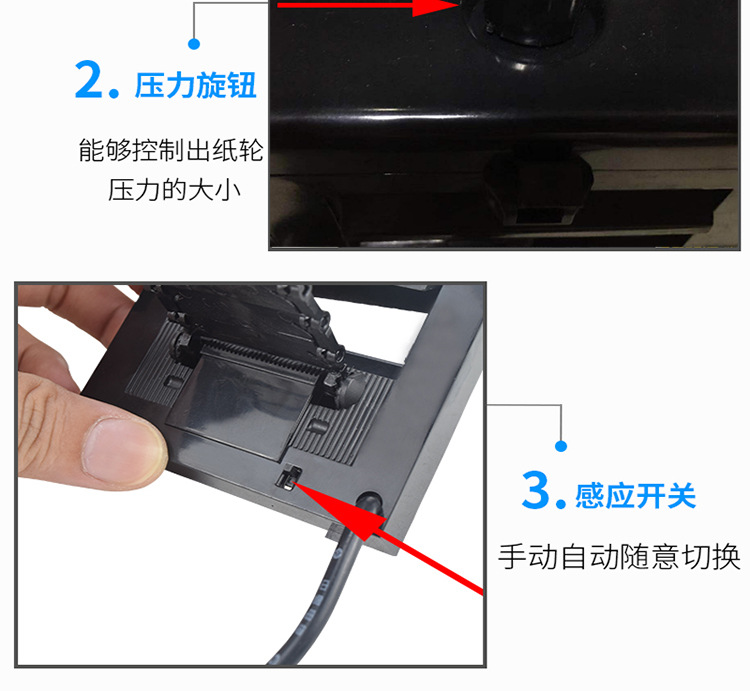 2. 压力旋钮

能够控制出纸轮压力的大小

3. 感应开关

手动自动随意切换