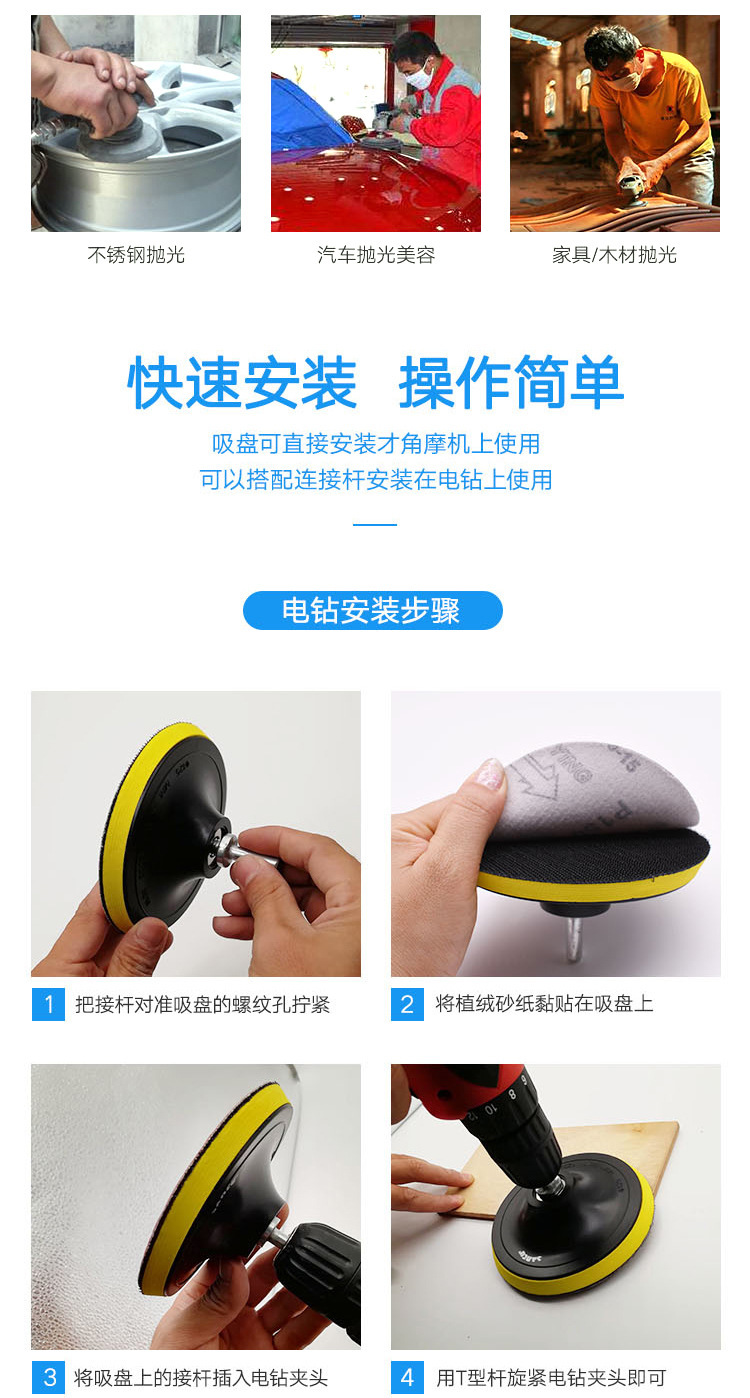 不锈钢抛光

汽车抛光美容

家具/木材抛光

快速安装 操作简单

吸盘可直接安装才角摩机上使用
可以搭配连接杆安装在电钻上使用

电钻安装步骤

1 把接杆对准吸盘的螺纹孔拧紧

2 将植绒砂纸黏贴在吸盘上

3 将吸盘上的接杆插入电钻夹头

4 用T型杆旋紧电钻夹头即可