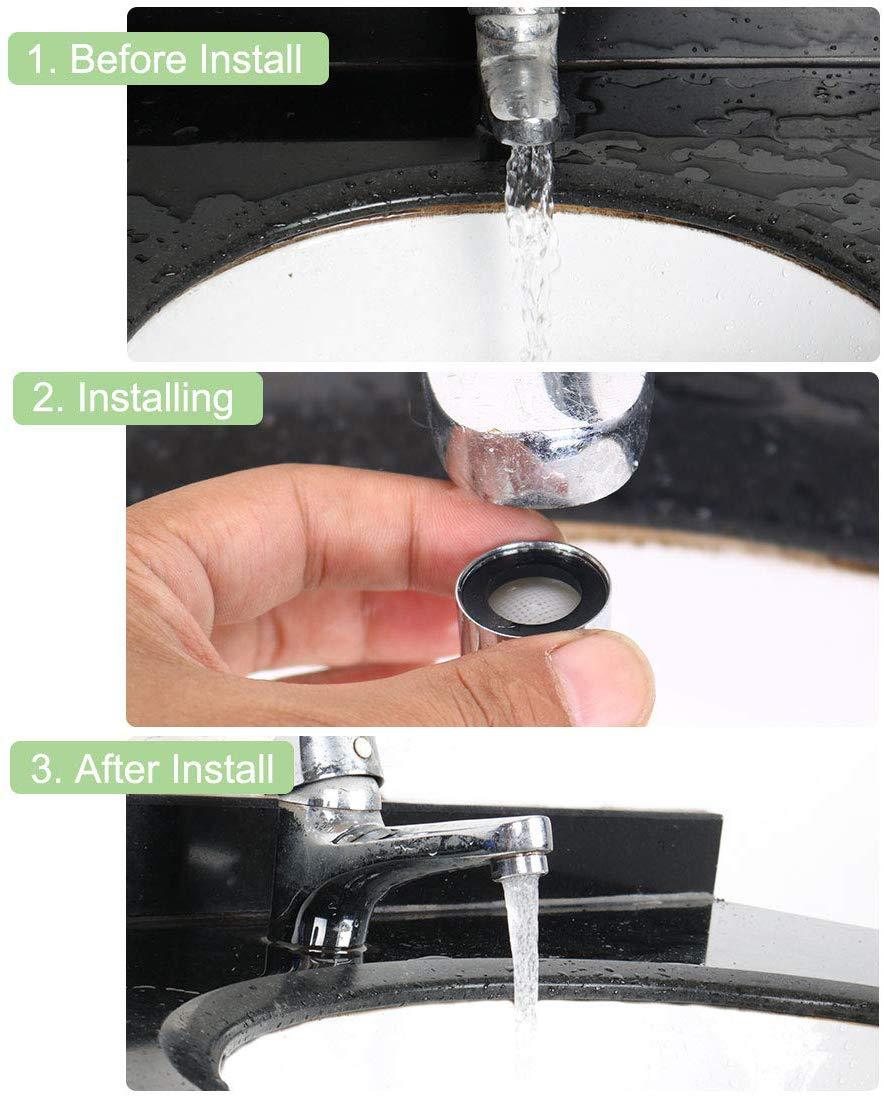 1. Before Install

2. Installing

3. After Install