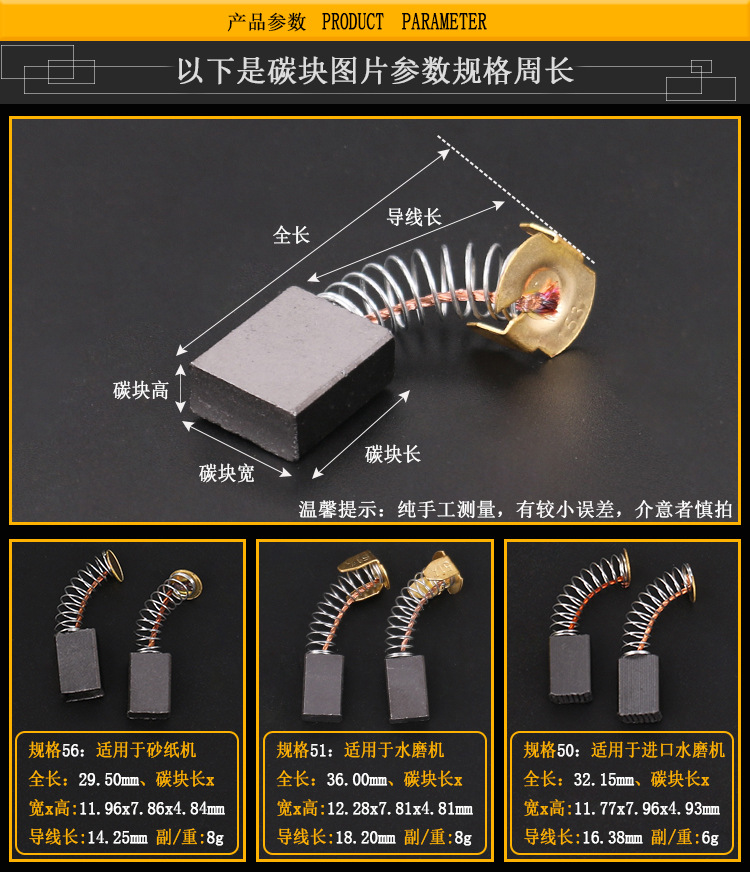 产品参数 PRODUCT PARAMETER

以下是碳块图片参数规格周长

全长

导线长

碳块高

碳块宽

碳块长

温馨提示：纯手工测量，有较小误差，介意者慎拍

规格56：适用于砂纸机
全长：29.50mm、碳块长x
宽x高：11.96x7.86x4.84mm
导线长：14.25mm 副/重：8g

规格51：适用于水磨机
全长：36.00mm、碳块长x
宽x高：12.28x7.81x4.81mm
导线长：18.20mm 副/重：8g

规格50：适用于进口水磨机
全长：32.15mm、碳块长x
宽x高：11.77x7.96x4.93mm
导线长：16.38mm 副/重：6g