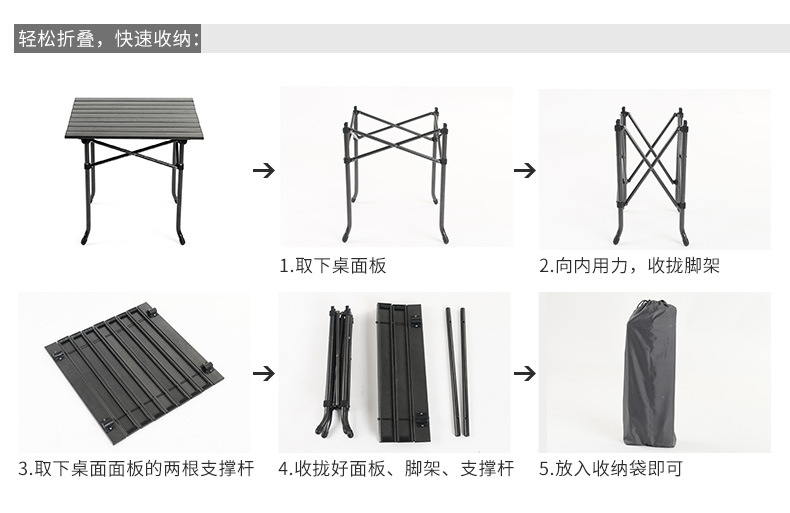 轻松折叠，快速收纳：

1.取下桌面板

2.向内用力，收拢脚架

3.取下桌面面板的两根支撑杆

4.收拢好面板、脚架、支撑杆

5.放入收纳袋即可