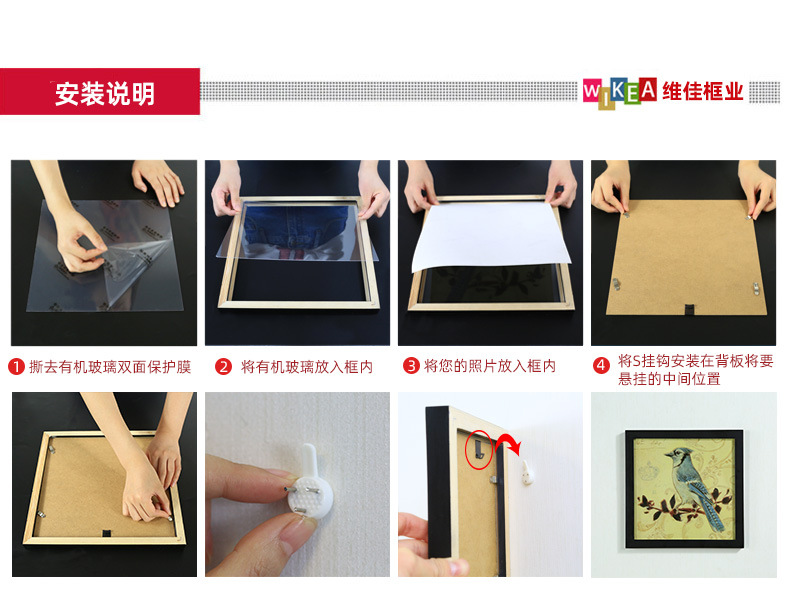 安装说明

WIKEA 维佳框业

1 撕去有机玻璃双面保护膜

2 将有机玻璃放入框内

3 将您的照片放入框内

4 将S挂钩安装在背板将要悬挂的中间位置