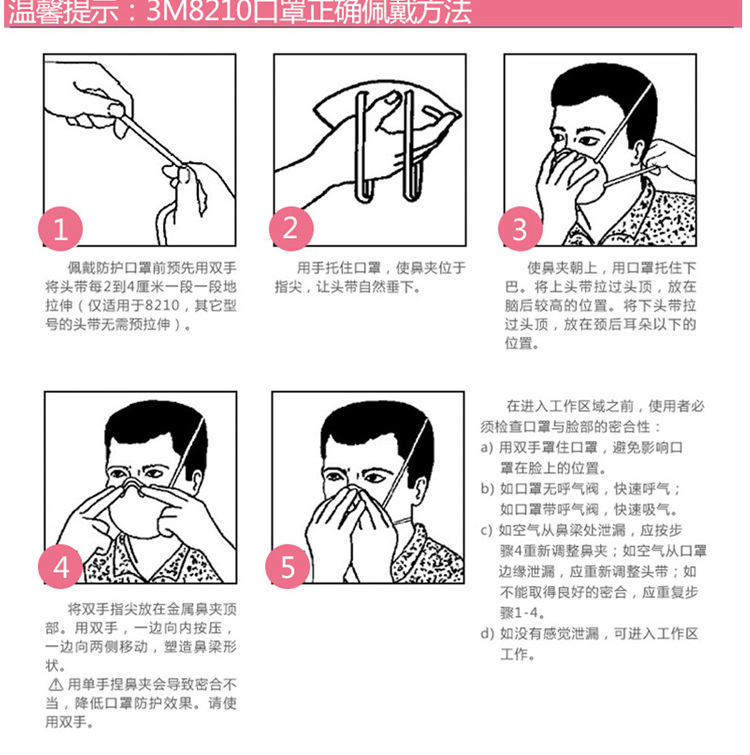 温馨提示：3M8210口罩正确佩戴方法

1

佩戴防护口罩前预先用双手将头带每2到4厘米一段一段地拉伸（仅适用于8210，其它型号的头带无需预拉伸）。

2

用手托住口罩，使鼻夹位于指尖，让头带自然垂下。

3

使鼻夹朝上，用口罩托住下巴。将上头带拉过头顶，放在脑后较高的位置。将下头带拉过头顶，放在颈后耳朵以下的位置。

4

将双手指尖放在金属鼻夹顶部。用双手，一边向内按压，一边向两侧移动，塑造鼻梁形状。

⚠ 用单手捏鼻夹会导致密合不当，降低口罩防护效果。请使用双手。

5

在进入工作区域之前，使用者必须检查口罩与脸部的密合性：

a) 用双手罩住口罩，避免影响口罩在脸上的位置。

b) 如口罩无呼气阀，快速呼气；如口罩带呼气阀，快速吸气。

c) 如空气从鼻梁处泄漏，应按步骤4重新调整鼻夹；如空气从口罩边缘泄漏，应重新调整头带；如不能取得良好的密合，应重复步骤1-4。

d) 如没有感觉泄漏，可进入工作区工作。