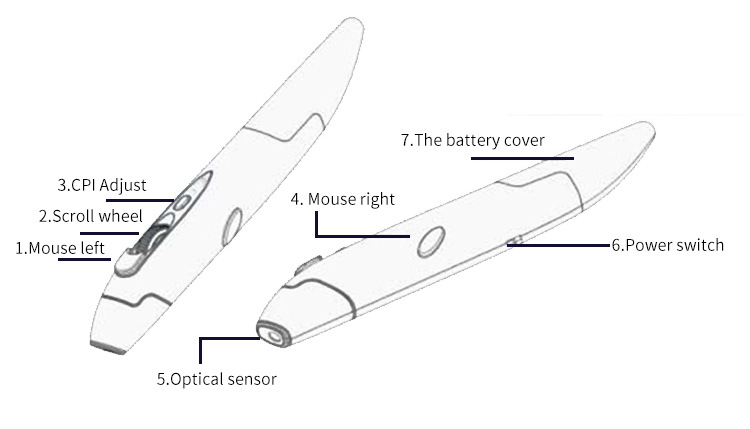 7.The battery cover

3.CPI Adjust

4. Mouse right

2.Scroll wheel

1.Mouse left

6.Power switch

5.Optical sensor