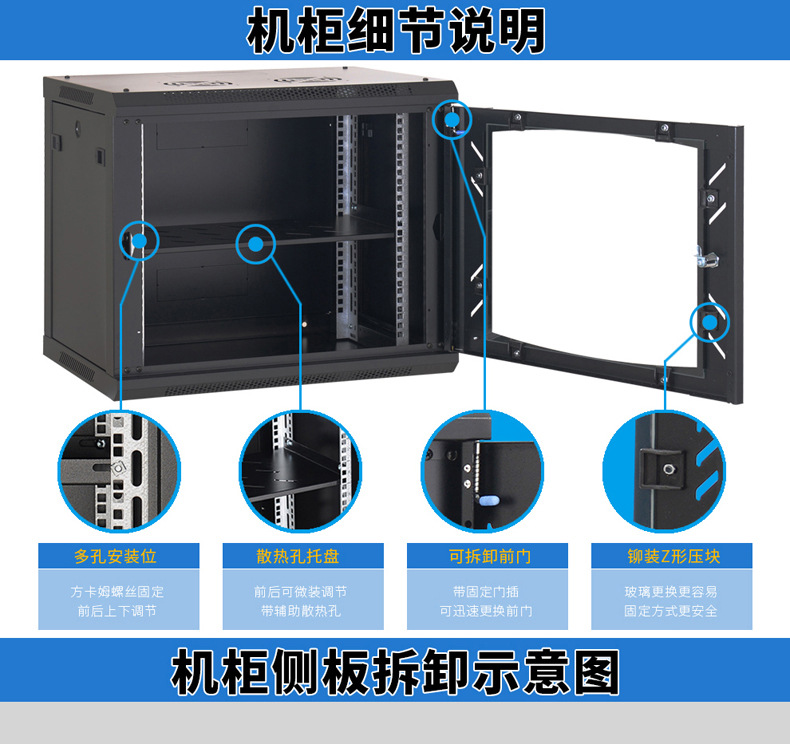 机柜细节说明

多孔安装位

方卡姆螺丝固定
前后上下调节

散热孔托盘

前后可微装调节
带辅助散热孔

可拆卸前门

带固定门插
可迅速更换前门

铆装Z形压块

玻璃更换更容易
固定方式更安全

机柜侧板拆卸示意图