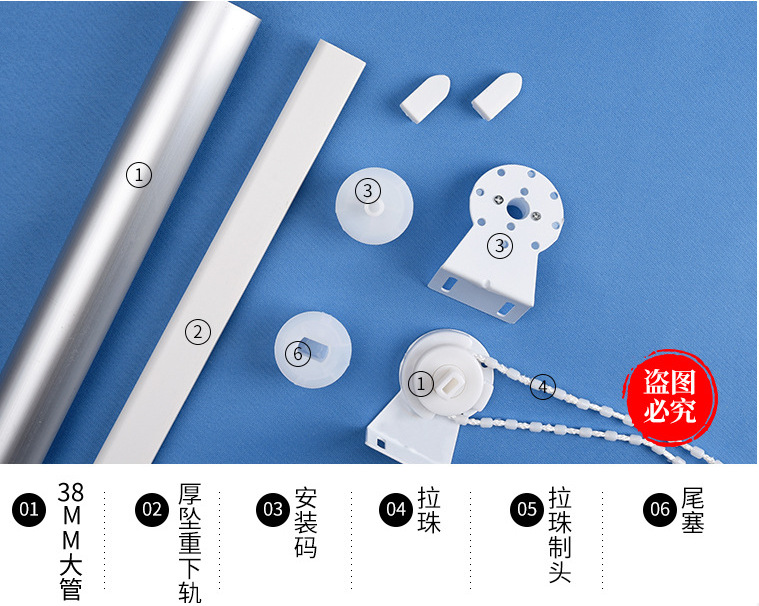 ①
②
③
③
⑥
①
④
盗图必究

01 38MM大管
02 厚坠重下轨
03 安装码
04 拉珠
05 拉珠制头
06 尾塞