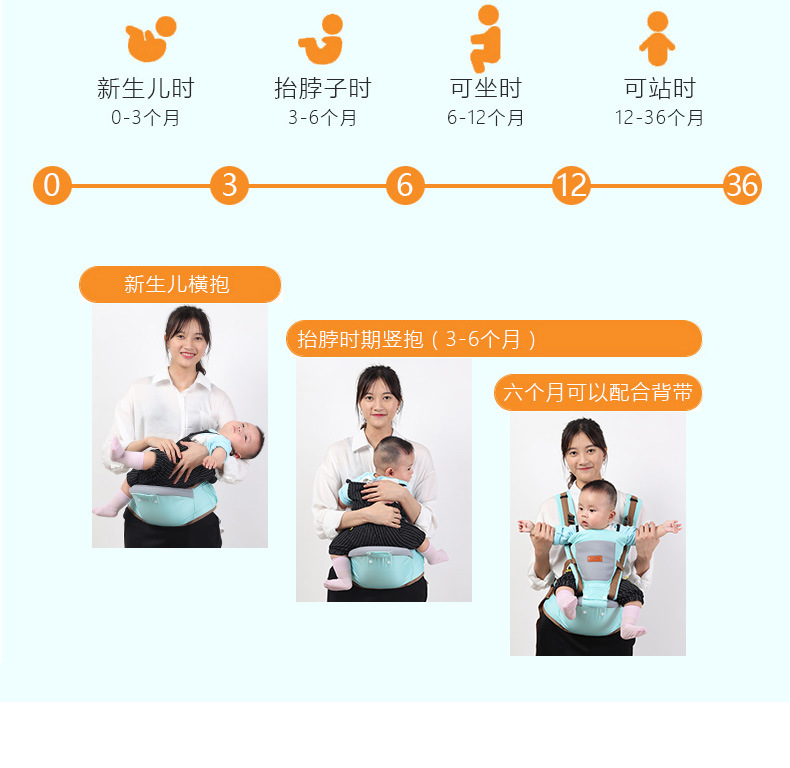 新生儿时
0-3个月

抬脖子时
3-6个月

可坐时
6-12个月

可站时
12-36个月

0 3 6 12 36

新生儿横抱

抬脖时期竖抱（3-6个月）

六个月可以配合背带