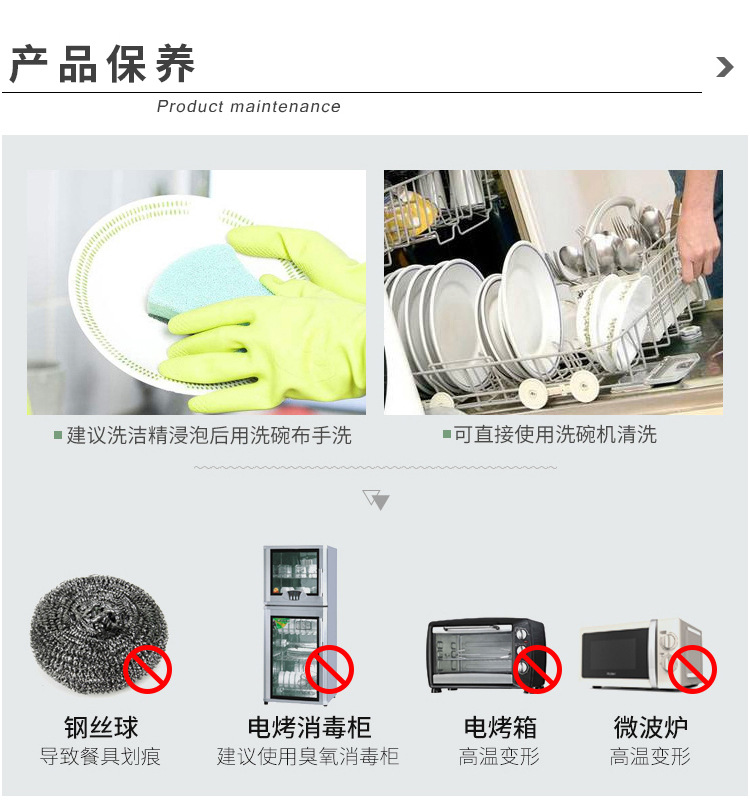 产品保养

Product maintenance

建议洗洁精浸泡后用洗碗布手洗

可直接使用洗碗机清洗

钢丝球
导致餐具划痕

电烤消毒柜
建议使用臭氧消毒柜

电烤箱
高温变形

微波炉
高温变形