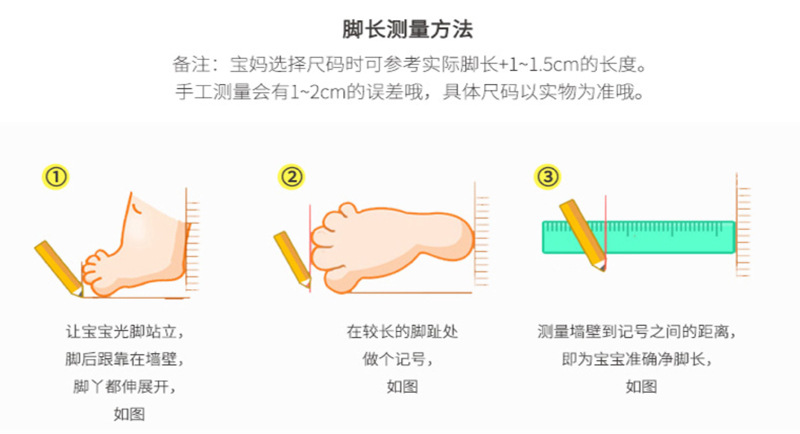 脚长测量方法

备注：宝妈选择尺码时可参考实际脚长+1~1.5cm的长度。
手工测量会有1~2cm的误差哦，具体尺码以实物为准哦。

①

让宝宝光脚站立，
脚后跟靠在墙壁，
脚丫都伸展开，
如图

②

在较长的脚趾处
做个记号，
如图

③

测量墙壁到记号之间的距离，
即为宝宝准确净脚长，
如图