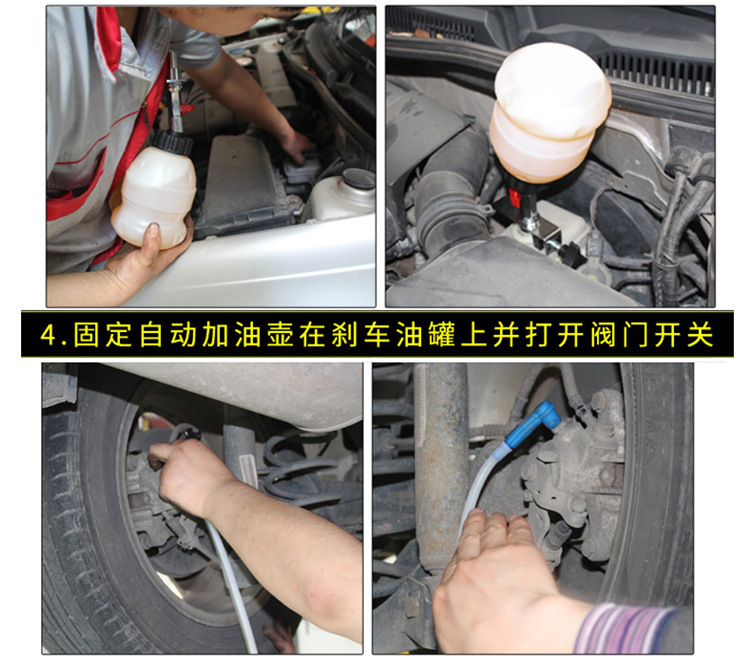 4.固定自动加油壶在刹车油罐上并打开阀门开关