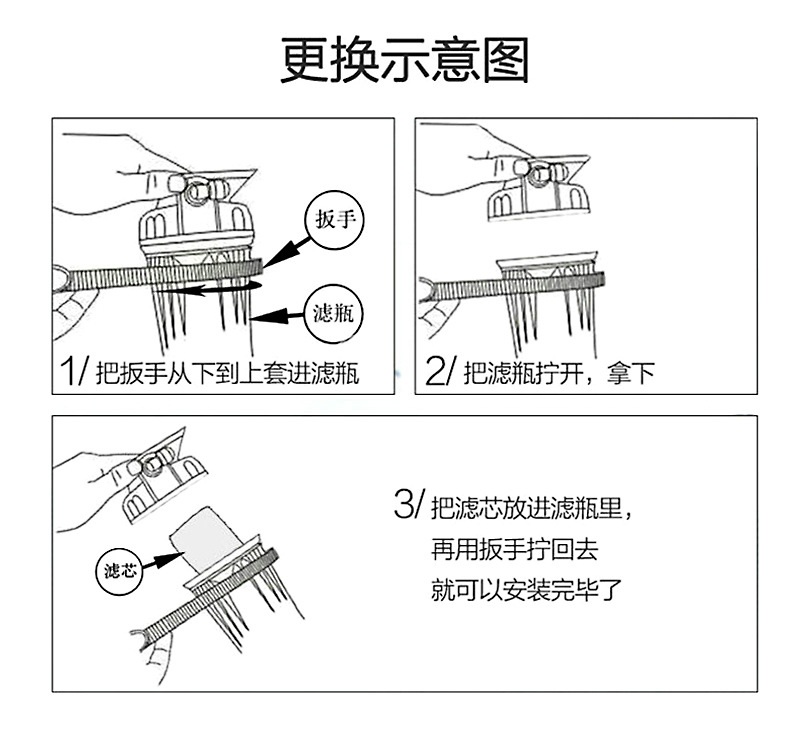 更换示意图

扳手

滤瓶

1/ 把扳手从下到上套进滤瓶

2/ 把滤瓶拧开，拿下

滤芯

3/ 把滤芯放进滤瓶里，
再用扳手拧回去
就可以安装完毕了