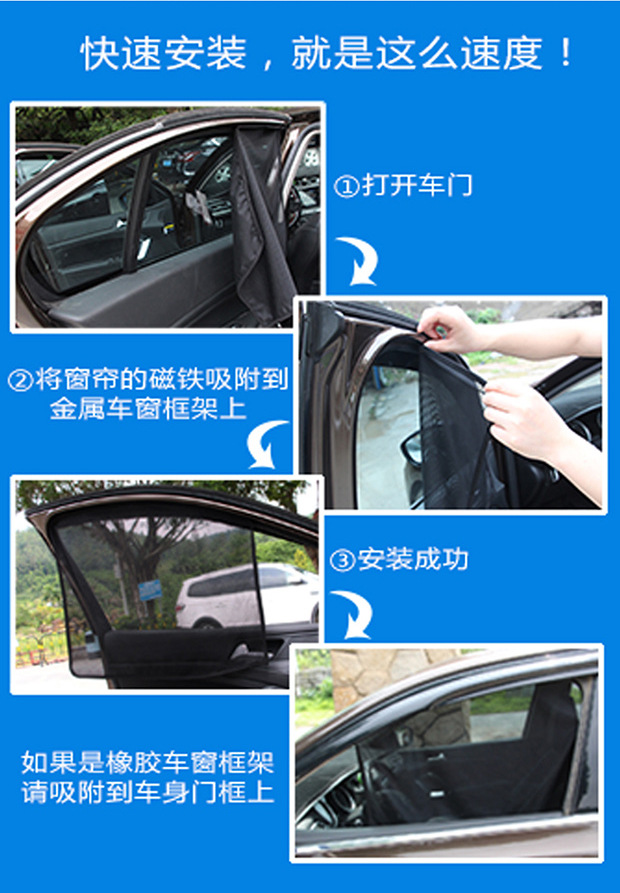 快速安装，就是这么速度！

①打开车门

②将窗帘的磁铁吸附到金属车窗框架上

③安装成功

如果是橡胶车窗框架请吸附到车身门框上