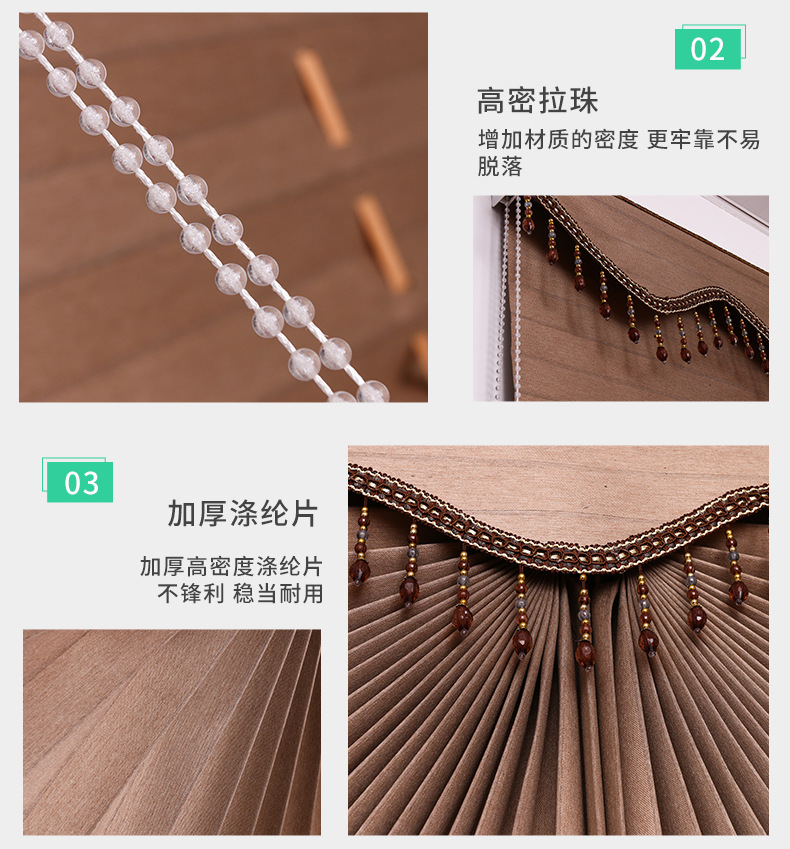 02

高密拉珠

增加材质的密度 更牢靠不易脱落

03

加厚涤纶片

加厚高密度涤纶片
不锋利 稳当耐用