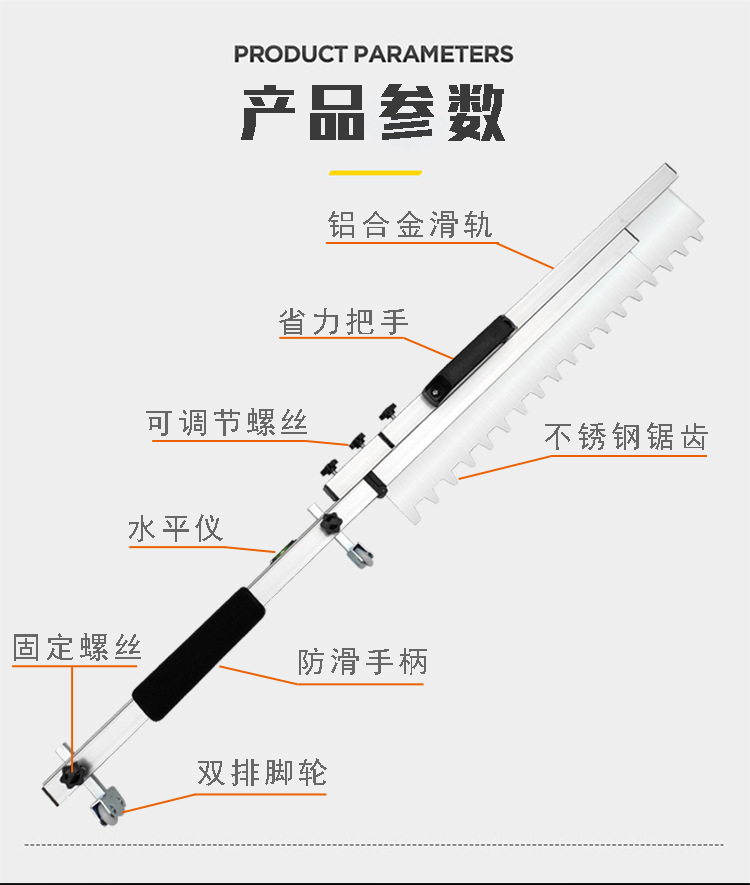 PRODUCT PARAMETERS

产品参数

铝合金滑轨

省力把手

可调节螺丝

不锈钢锯齿

水平仪

固定螺丝

防滑手柄

双排脚轮