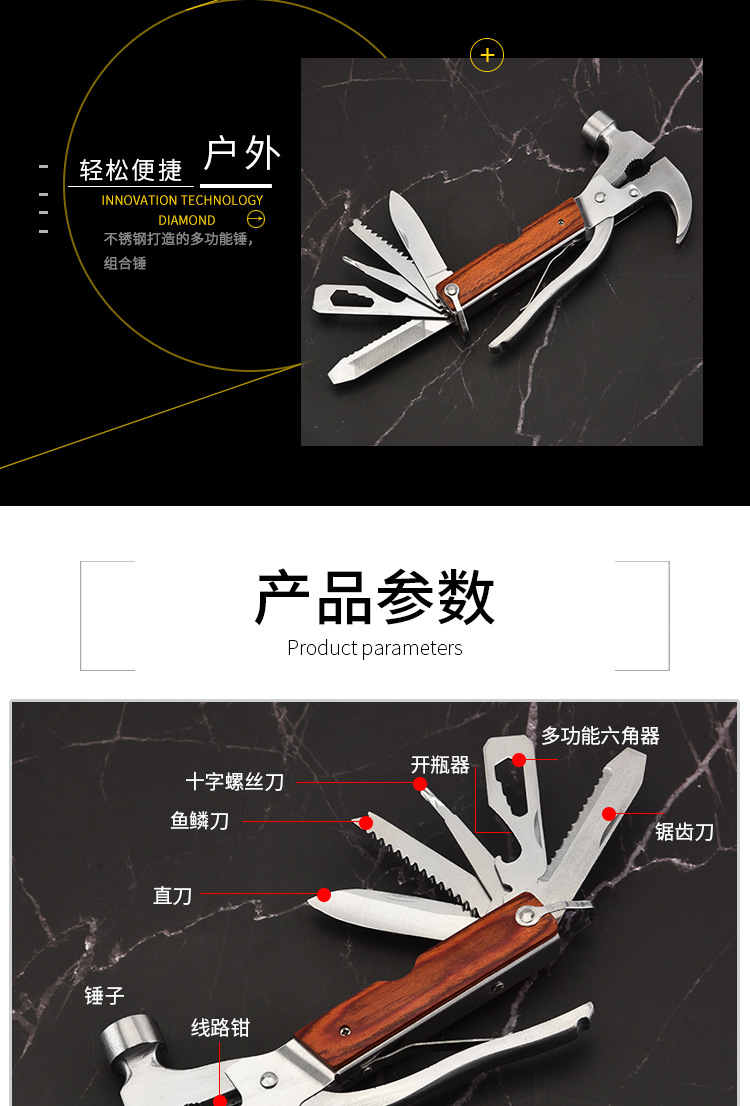 轻松便捷 户外

INNOVATION TECHNOLOGY DIAMOND

不锈钢打造的多功能锤，组合锤

产品参数

Product parameters

多功能六角器

开瓶器

十字螺丝刀

鱼鳞刀

锯齿刀

直刀

锤子

线路钳