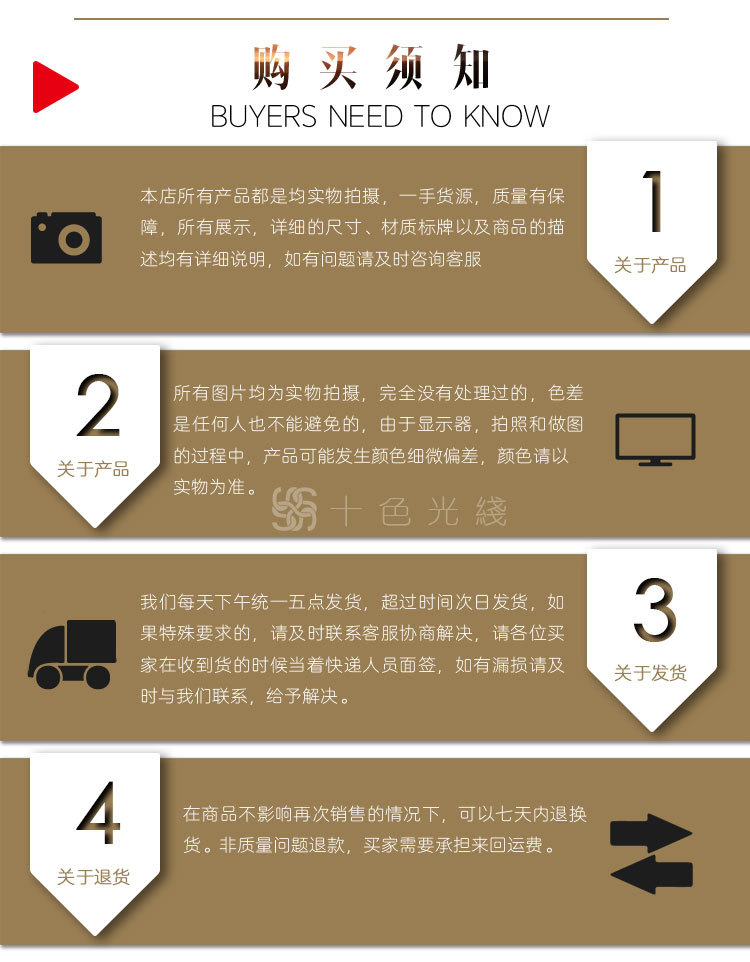 购买须知
BUYERS NEED TO KNOW

本店所有产品都是均实物拍摄，一手货源，质量有保障，所有展示，详细的尺寸、材质标牌以及商品的描述均有详细说明，如有问题请及时咨询客服

1
关于产品

2
关于产品

所有图片均为实物拍摄，完全没有处理过的，色差是任何人也不能避免的，由于显示器，拍照和做图的过程中，产品可能发生颜色细微偏差，颜色请以实物为准。

十色光綫

我们每天下午统一五点发货，超过时间次日发货，如果特殊要求的，请及时联系客服协商解决，请各位买家在收到货的时候当着快递人员面签，如有漏损请及时与我们联系，给予解决。

3
关于发货

4
关于退货

在商品不影响再次销售的情况下，可以七天内退换货。非质量问题退款，买家需要承担来回运费。