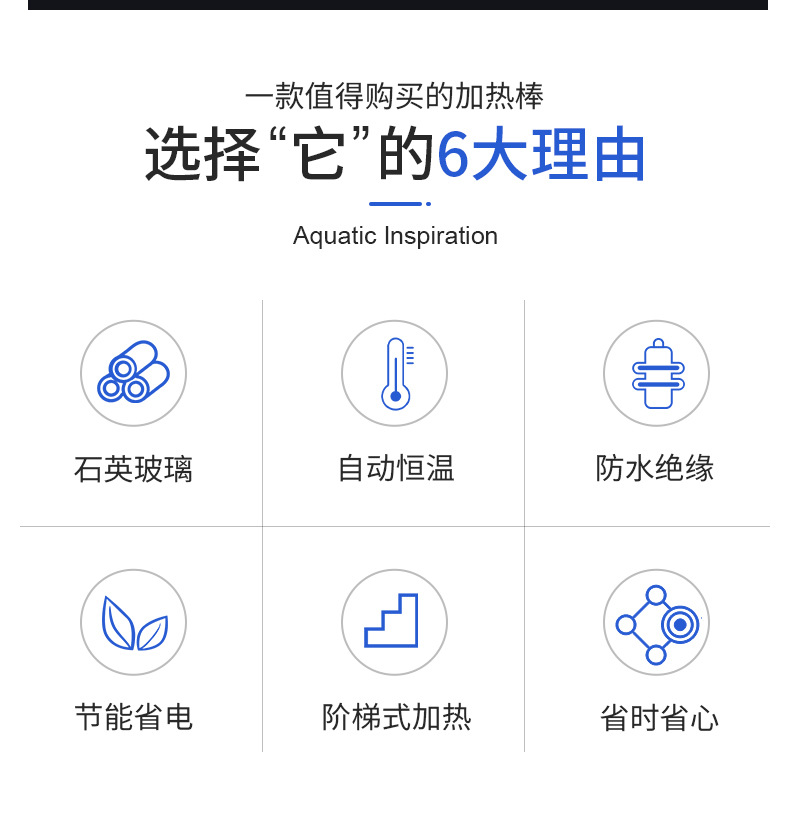 一款值得购买的加热棒

选择“它”的6大理由

Aquatic Inspiration

石英玻璃

自动恒温

防水绝缘

节能省电

阶梯式加热

省时省心