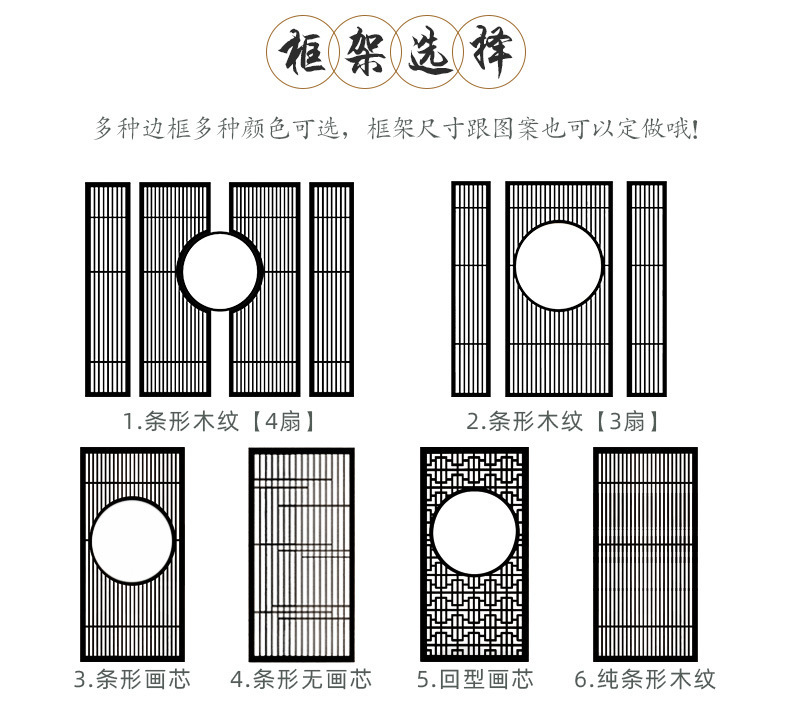 框架选择

多种边框多种颜色可选，框架尺寸跟图案也可以定做哦!

1.条形木纹【4扇】

2.条形木纹【3扇】

3.条形画芯

4.条形无画芯

5.回型画芯

6.纯条形木纹