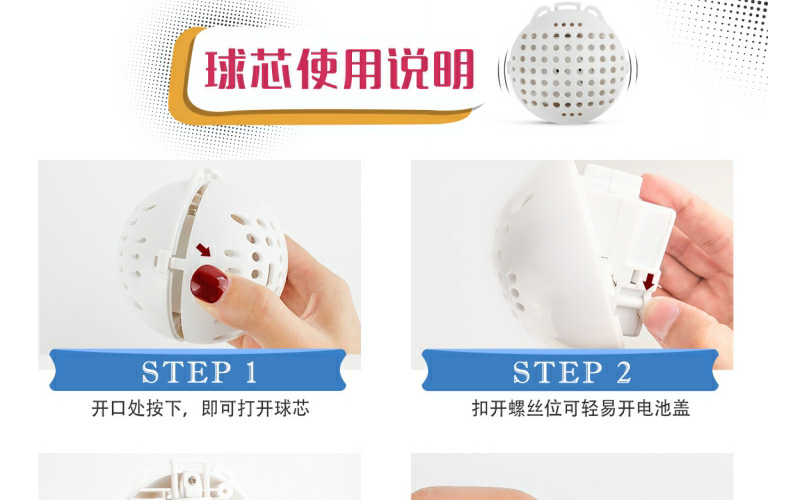 球芯使用说明

STEP 1
开口处按下，即可打开球芯

STEP 2
扣开螺丝位可轻易开电池盖