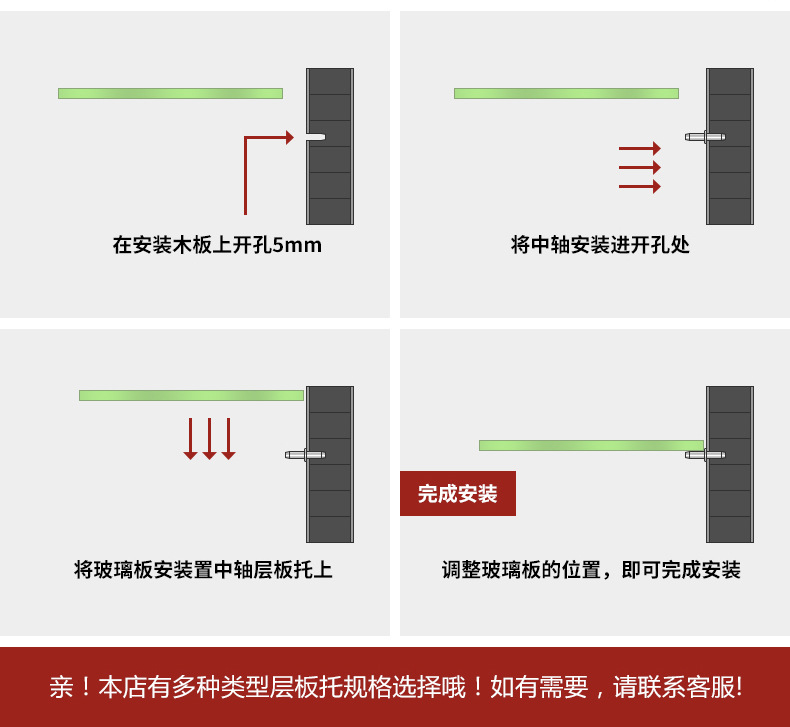 在安装木板上开孔5mm

将中轴安装进开孔处

将玻璃板安装置中轴层板托上

完成安装

调整玻璃板的位置，即可完成安装

亲！本店有多种类型层板托规格选择哦！如有需要，请联系客服!