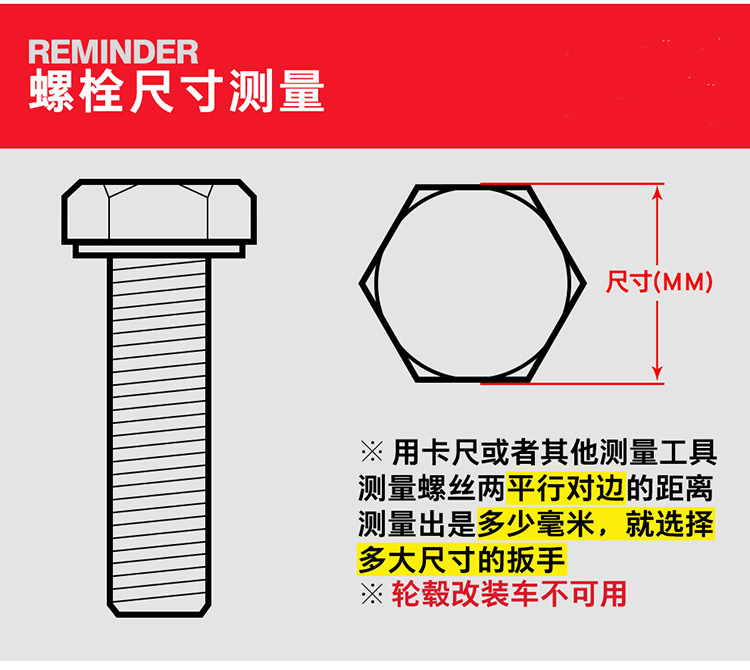 REMINDER
螺栓尺寸测量

尺寸(MM)

※ 用卡尺或者其他测量工具测量螺丝两平行对边的距离测量出是多少毫米，就选择多大尺寸的扳手
※ 轮毂改装车不可用