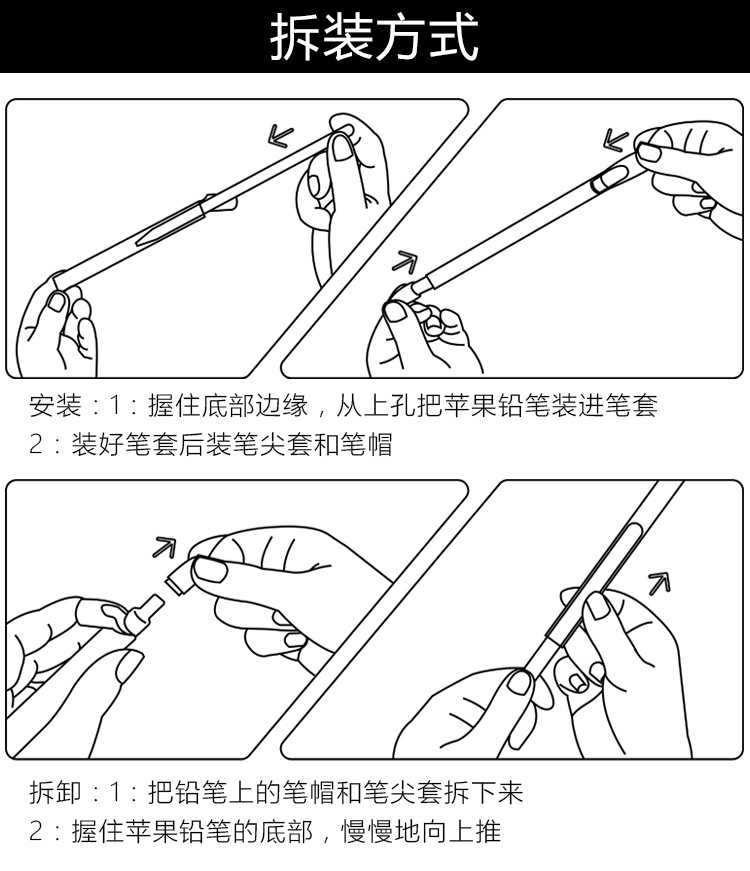 拆装方式

安装：1：握住底部边缘，从上孔把苹果铅笔装进笔套
2：装好笔套后装笔尖套和笔帽

拆卸：1：把铅笔上的笔帽和笔尖套拆下来
2：握住苹果铅笔的底部，慢慢地向上推