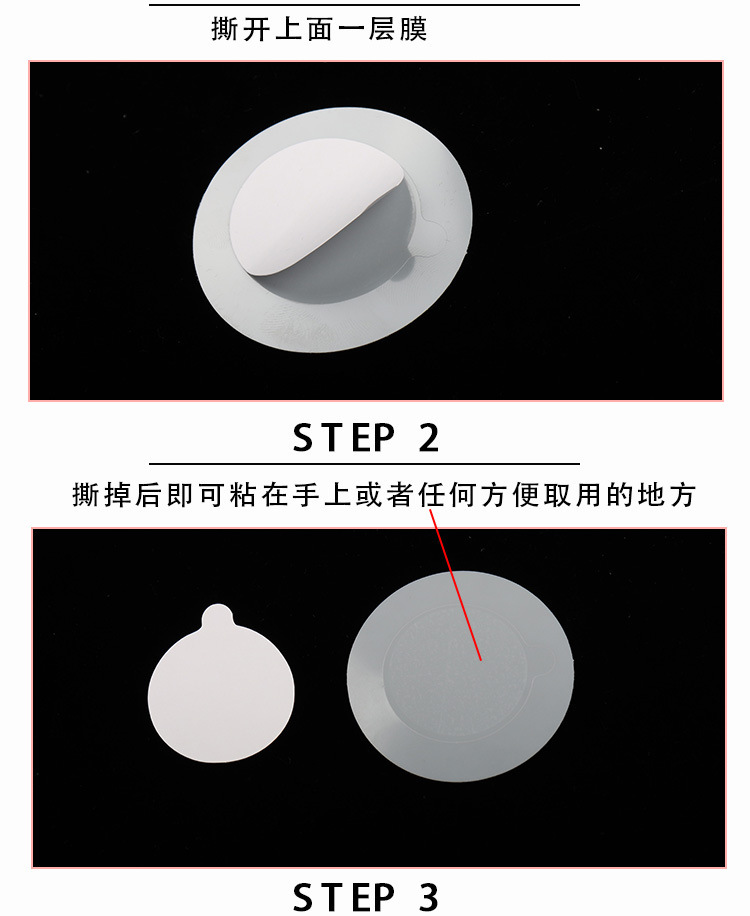 撕开上面一层膜

STEP 2

撕掉后即可粘在手上或者任何方便取用的地方

STEP 3