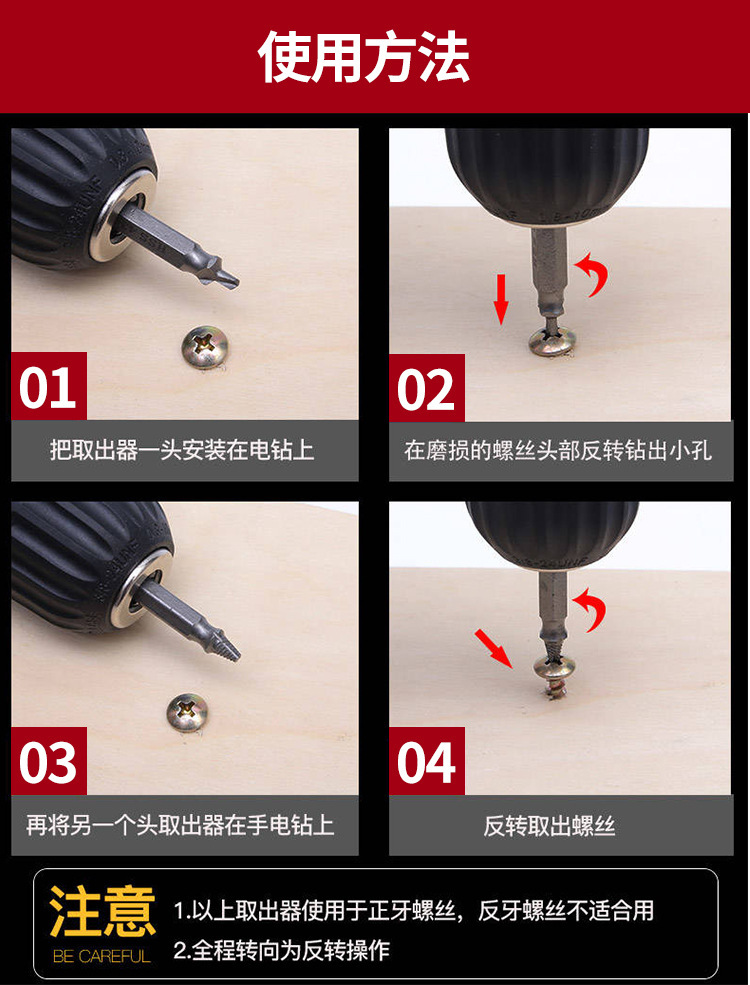 使用方法

01
把取出器一头安装在电钻上

02
在磨损的螺丝头部反转钻出小孔

03
再将另一个头取出器在手电钻上

04
反转取出螺丝

注意
BE CAREFUL
1.以上取出器使用于正牙螺丝，反牙螺丝不适合用
2.全程转向为反转操作