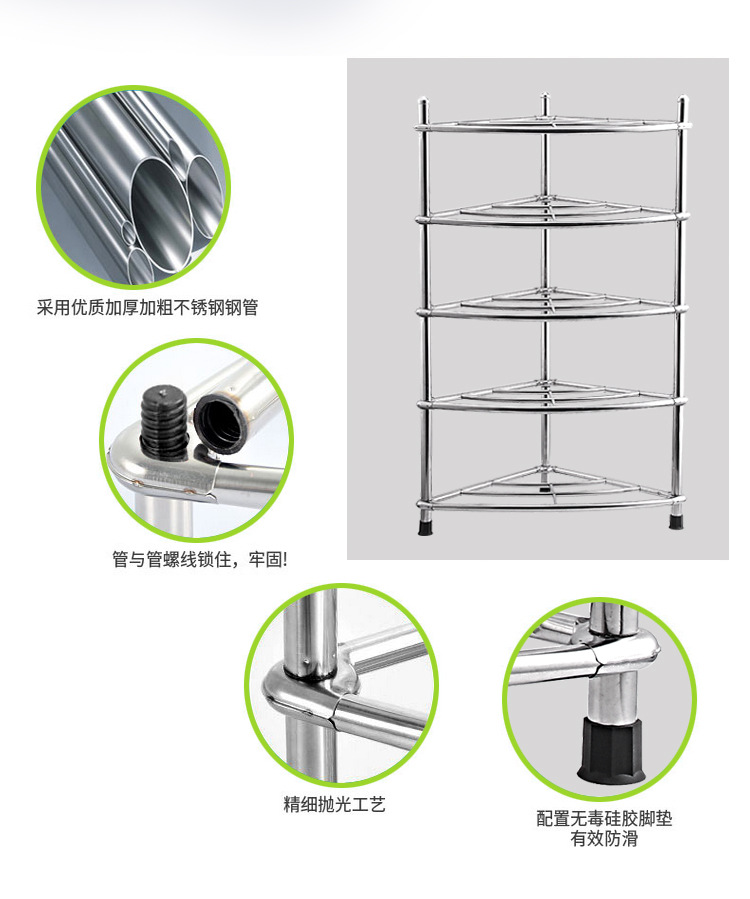 采用优质加厚加粗不锈钢钢管

管与管螺线锁住，牢固!

精细抛光工艺

配置无毒硅胶脚垫
有效防滑