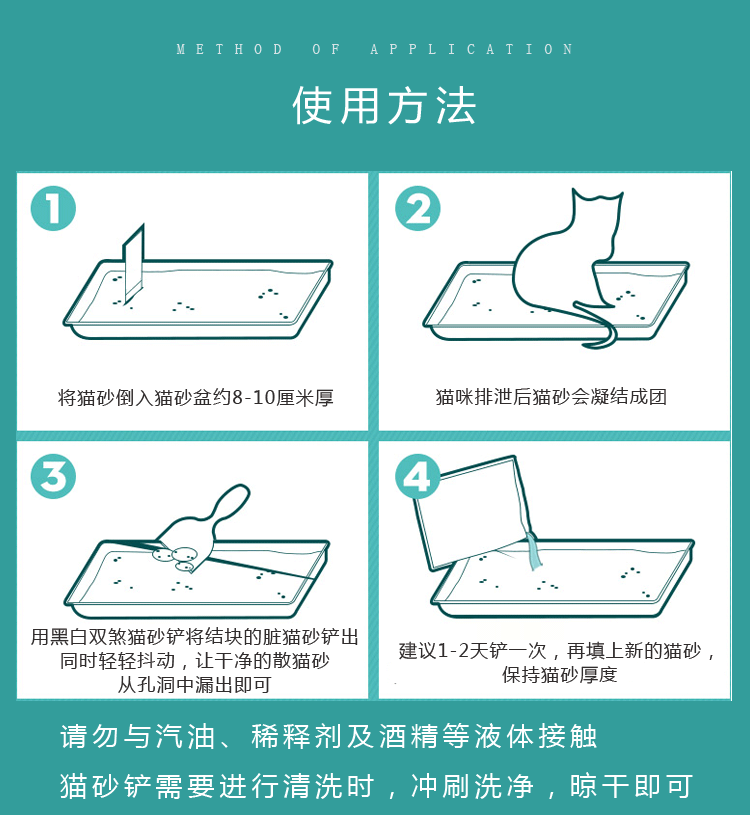 METHOD OF APPLICATION

使用方法

1

将猫砂倒入猫砂盆约8-10厘米厚

2

猫咪排泄后猫砂会凝结成团

3

用黑白双煞猫砂铲将结块的脏猫砂铲出
同时轻轻抖动，让干净的散猫砂
从孔洞中漏出即可

4

建议1-2天铲一次，再填上新的猫砂，
保持猫砂厚度

请勿与汽油、稀释剂及酒精等液体接触

猫砂铲需要进行清洗时，冲刷洗净，晾干即可