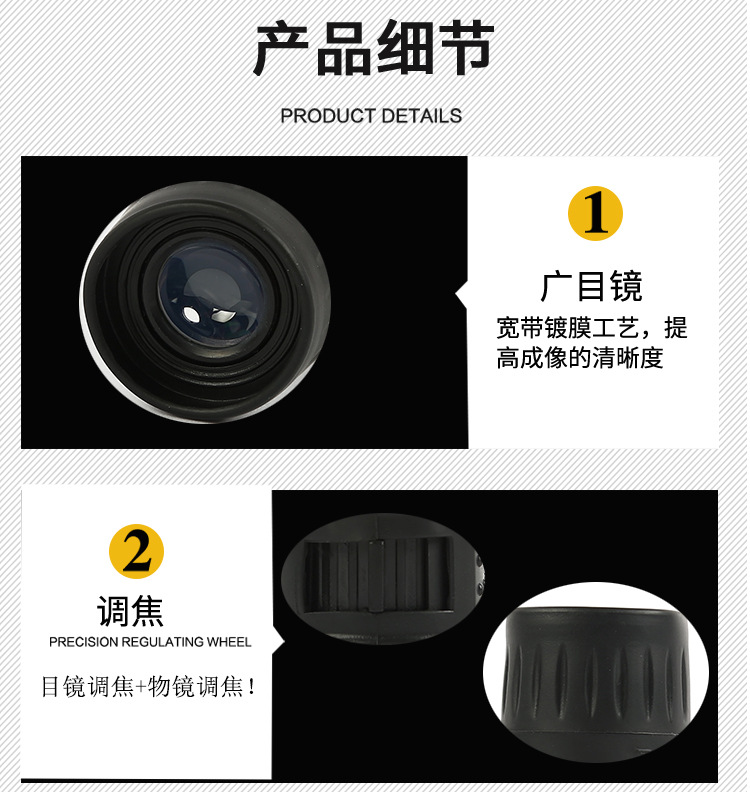 产品细节

PRODUCT DETAILS

1

广目镜

宽带镀膜工艺，提高成像的清晰度

2

调焦

PRECISION REGULATING WHEEL

目镜调焦+物镜调焦！