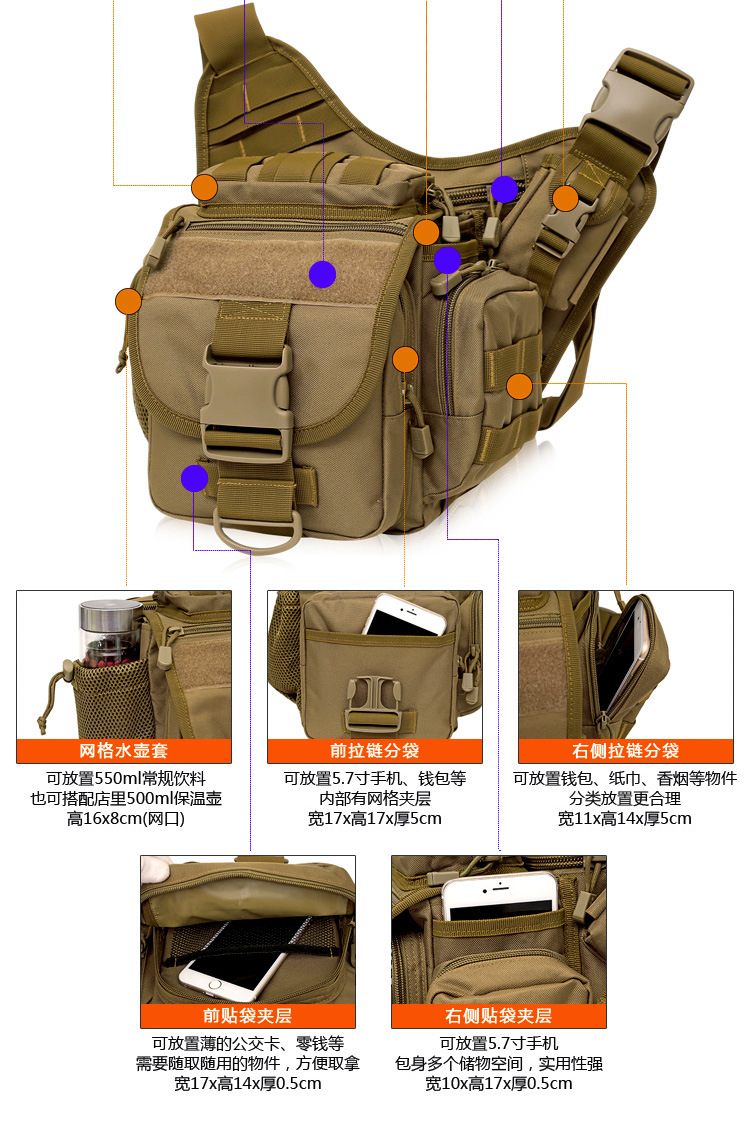 网格水壶套

可放置550ml常规饮料
也可搭配店里500ml保温壶
高16x8cm(网口)

前拉链分袋

可放置5.7寸手机、钱包等
内部有网格夹层
宽17x高17x厚5cm

右侧拉链分袋

可放置钱包、纸巾、香烟等物件
分类放置更合理
宽11x高14x厚5cm

前贴袋夹层

可放置薄的公交卡、零钱等
需要随取随用的物件，方便取拿
宽17x高14x厚0.5cm

右侧贴袋夹层

可放置5.7寸手机
包身多个储物空间，实用性强
宽10x高17x厚0.5cm