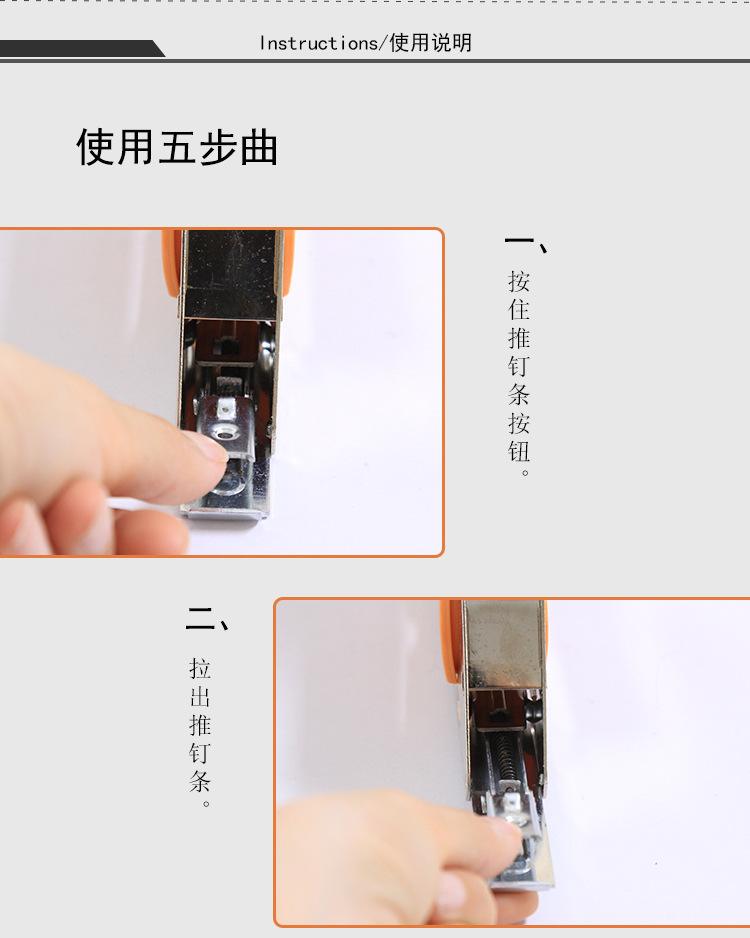 Instructions/使用说明

使用五步曲

一、

按住推钉条按钮。

二、

拉出推钉条。