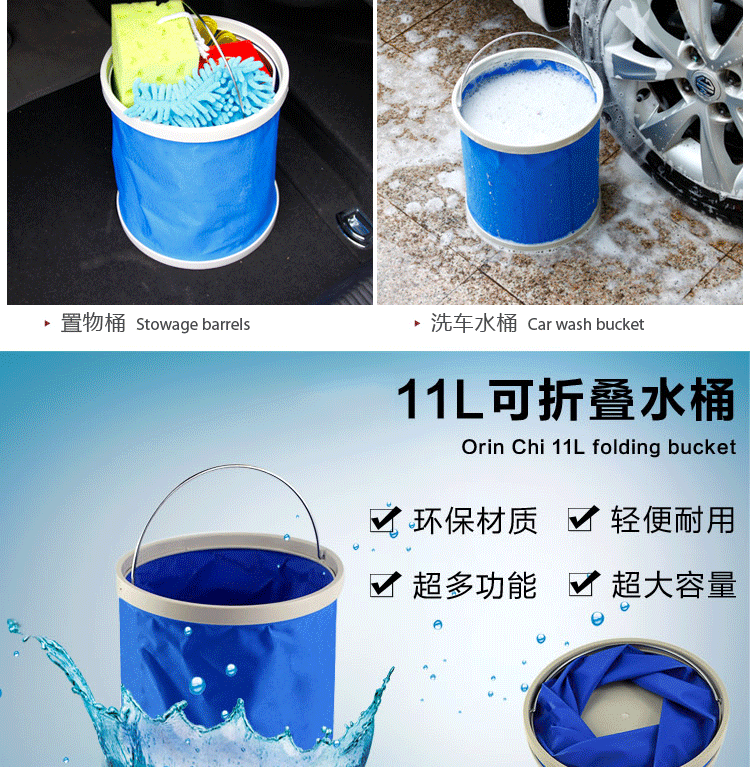 ▸ 置物桶 Stowage barrels

▸ 洗车水桶 Car wash bucket

11L可折叠水桶

Orin Chi 11L folding bucket

✔ 环保材质 ✔ 轻便耐用

✔ 超多功能 ✔ 超大容量