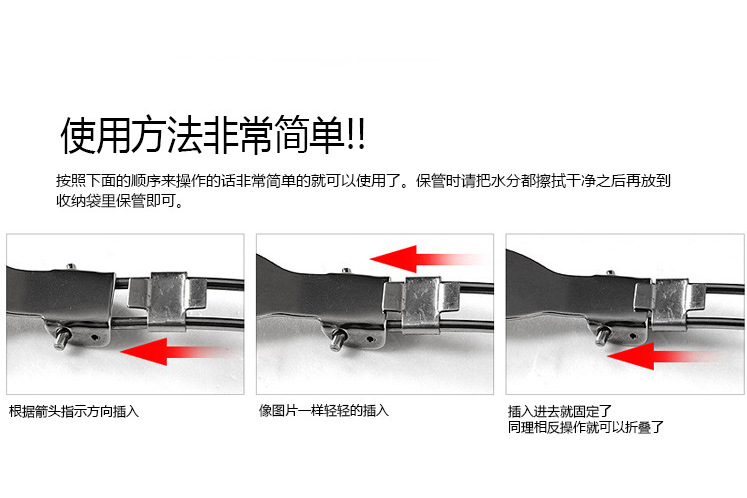 使用方法非常简单!!

按照下面的顺序来操作的话非常简单的就可以使用了。保管时请把水分都擦拭干净之后再放到收纳袋里保管即可。

根据箭头指示方向插入

像图片一样轻轻的插入

插入进去就固定了
同理相反操作就可以折叠了