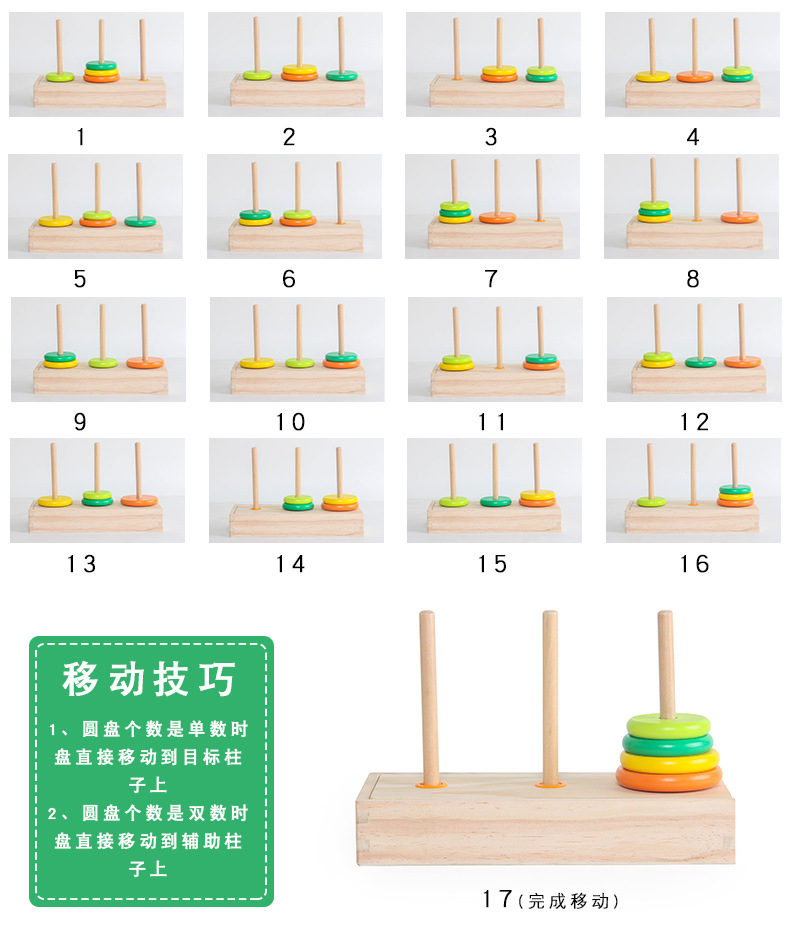 1 2 3 4

5 6 7 8

9 10 11 12

13 14 15 16

移动技巧

1、圆盘个数是单数时盘直接移动到目标柱子上

2、圆盘个数是双数时盘直接移动到辅助柱子上

17(完成移动)