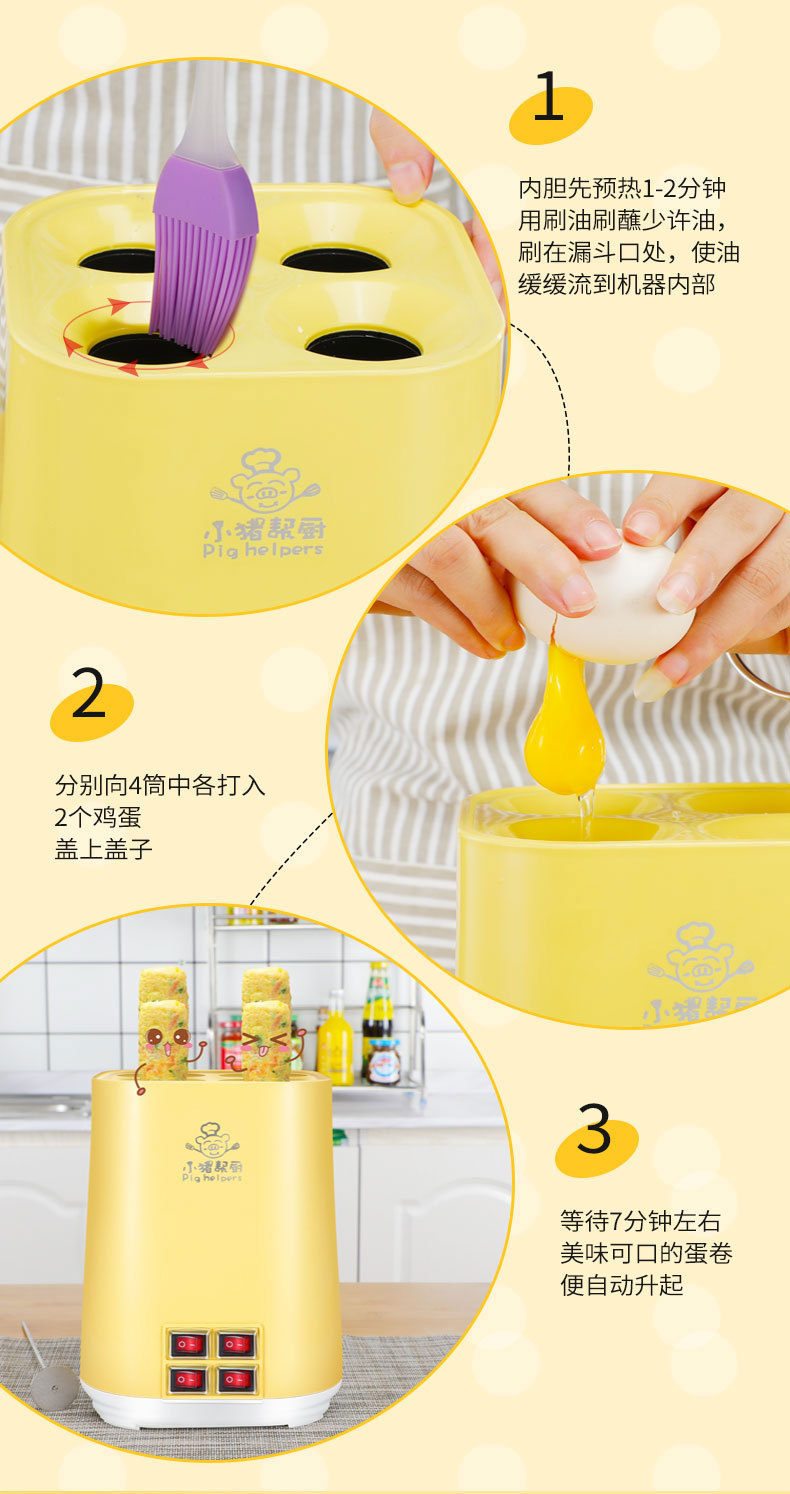 1

内胆先预热1-2分钟
用刷油刷蘸少许油，
刷在漏斗口处，使油
缓缓流到机器内部

小猪帮厨
Pig helpers

2

分别向4筒中各打入
2个鸡蛋
盖上盖子

小猪帮厨

小猪帮厨
Pig helpers

3

等待7分钟左右
美味可口的蛋卷
便自动升起