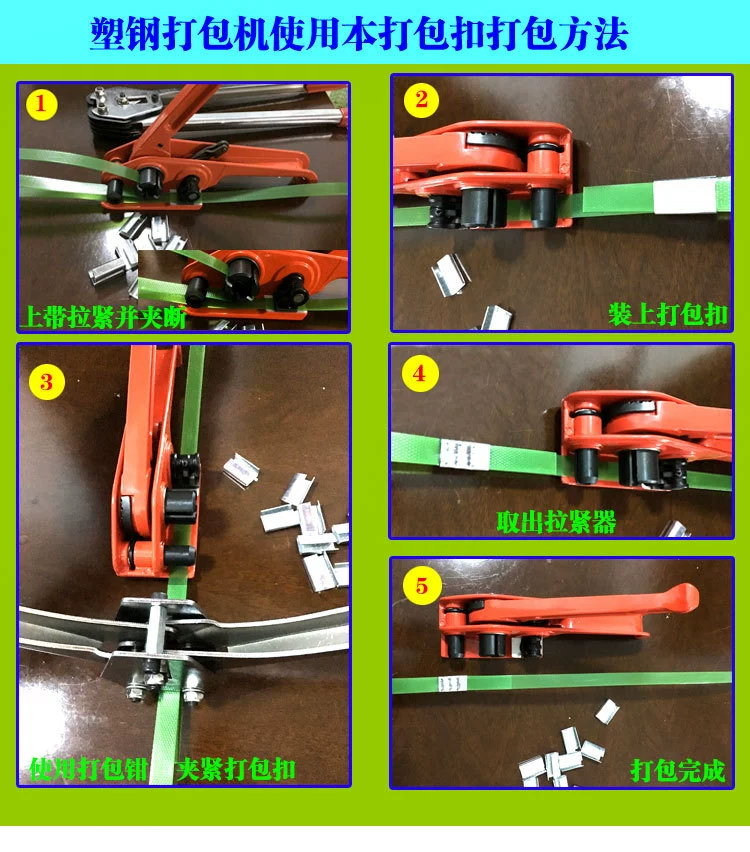 塑钢打包机使用本打包扣打包方法

1
上带拉紧并夹断

2
装上打包扣

3
使用打包钳 夹紧打包扣

4
取出拉紧器

5
打包完成