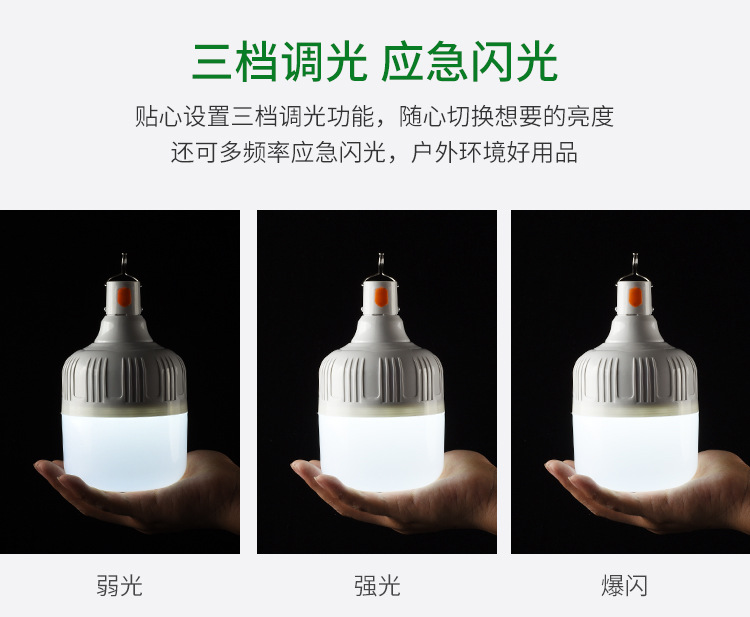 三档调光 应急闪光

贴心设置三档调光功能，随心切换想要的亮度
还可多频率应急闪光，户外环境好用品

弱光

强光

爆闪