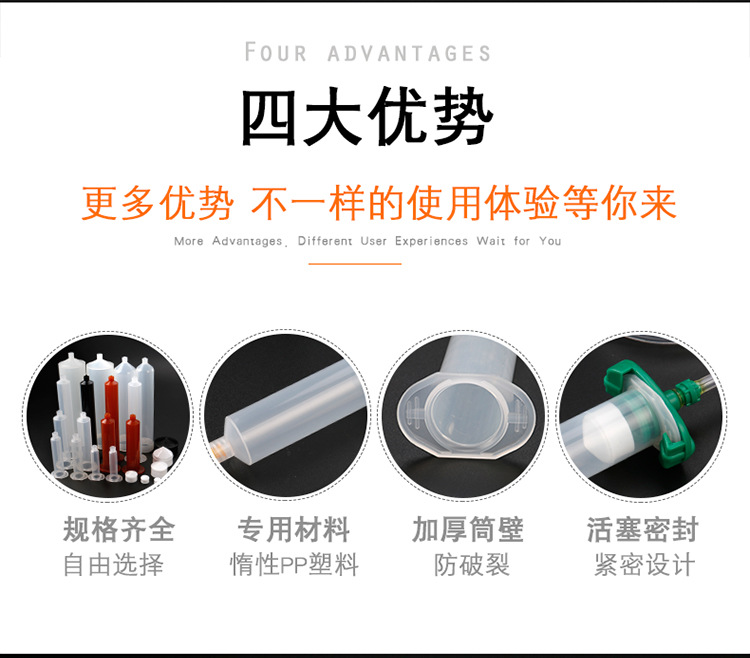 FOUR ADVANTAGES

四大优势

更多优势 不一样的使用体验等你来

More Advantages, Different User Experiences Wait for You

规格齐全
自由选择

专用材料
惰性PP塑料

加厚筒壁
防破裂

活塞密封
紧密设计